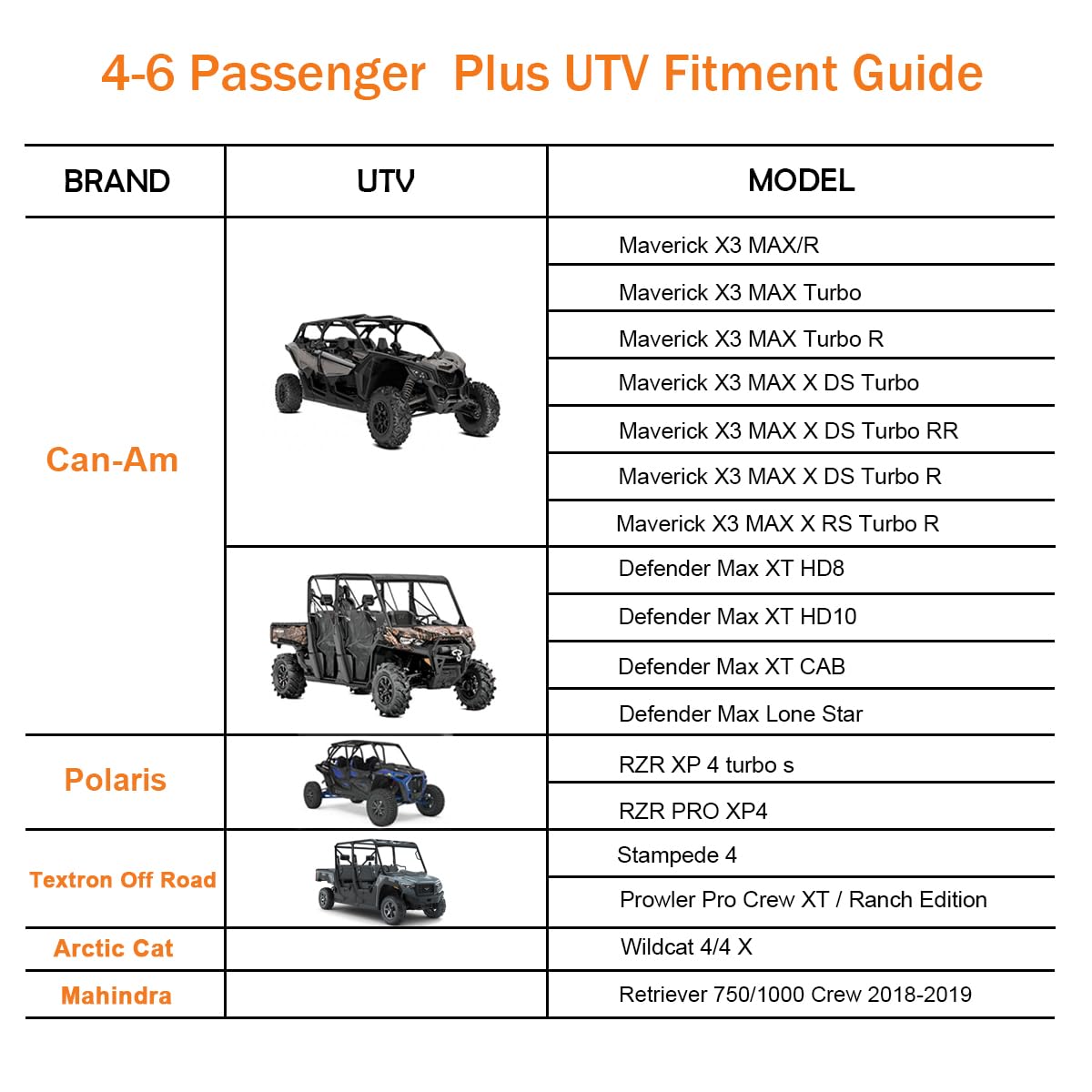 4-6 Passenger Plus UTV Fitment Guide

| BRAND | UTV | MODEL |
|---|---|---|
| Can-Am | | Maverick X3 MAX/R |
| | | Maverick X3 MAX Turbo |
| | | Maverick X3 MAX Turbo R |
| | | Maverick X3 MAX X DS Turbo |
| | | Maverick X3 MAX X DS Turbo RR |
| | | Maverick X3 MAX X DS Turbo R |
| | | Maverick X3 MAX X RS Turbo R |
| | | Defender Max XT HD8 |
| | | Defender Max XT HD10 |
| | | Defender Max XT CAB |
| | | Defender Max Lone Star |
| Polaris | | RZR XP 4 turbo s |
| | | RZR PRO XP4 |
| Textron Off Road | | Stampede 4 |
| | | Prowler Pro Crew XT / Ranch Edition |
| Arctic Cat | | Wildcat 4/4 X |
| Mahindra | | Retriever 750/1000 Crew 2018-2019 |