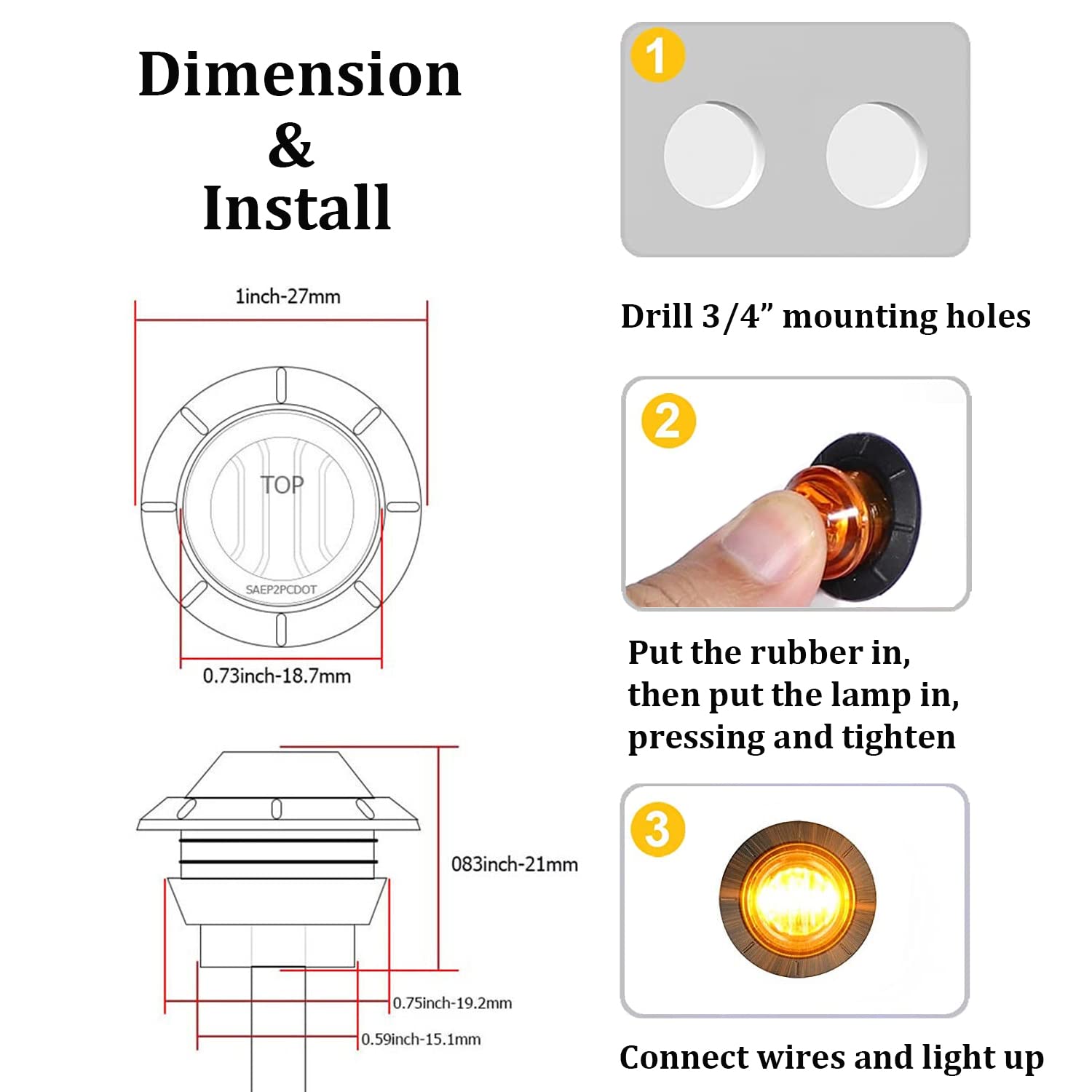 Dimension
&
Install

1inch-27mm

TOP

SAEP2PCDOT

0.73inch-18.7mm

083inch-21mm

0.75inch-19.2mm

0.59inch-15.1mm

1

Drill 3/4” mounting holes

2

Put the rubber in, then put the lamp in, pressing and tighten

3

Connect wires and light up