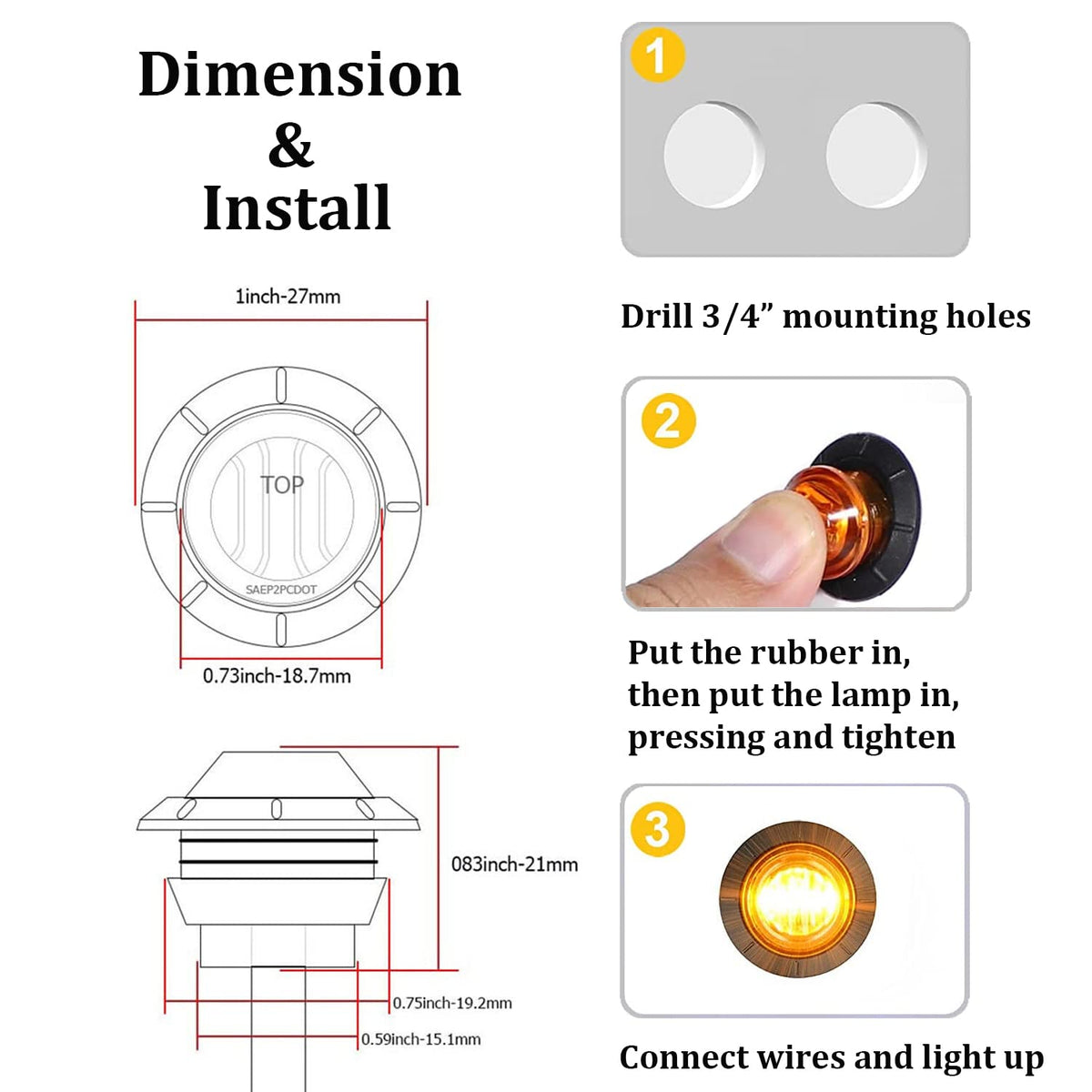 Dimension
&
Install

1inch-27mm

TOP

SAEP2PCDOT

0.73inch-18.7mm

083inch-21mm

0.75inch-19.2mm

0.59inch-15.1mm

1

Drill 3/4” mounting holes

2

Put the rubber in, then put the lamp in, pressing and tighten

3

Connect wires and light up