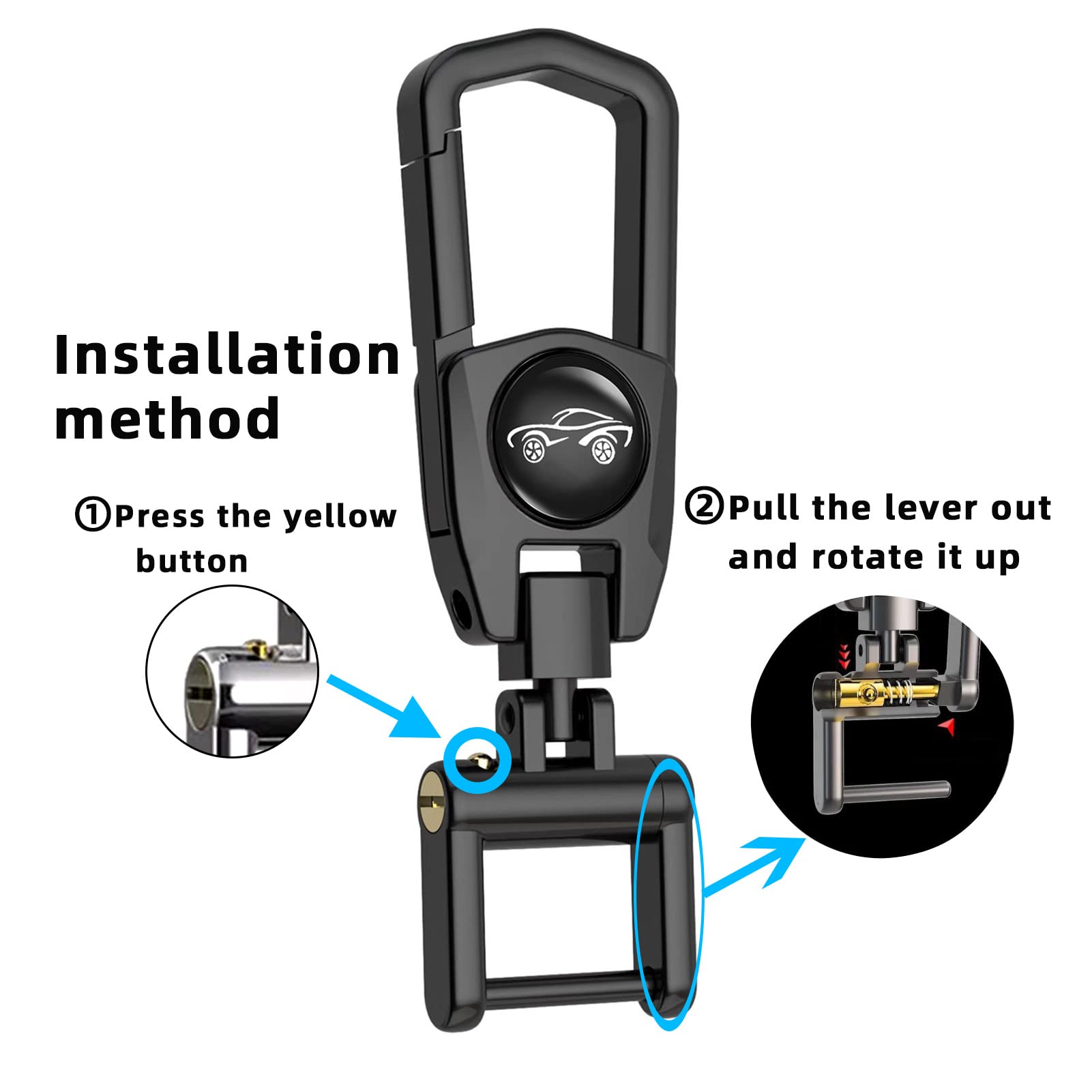 Installation method

①Press the yellow button

②Pull the lever out and rotate it up