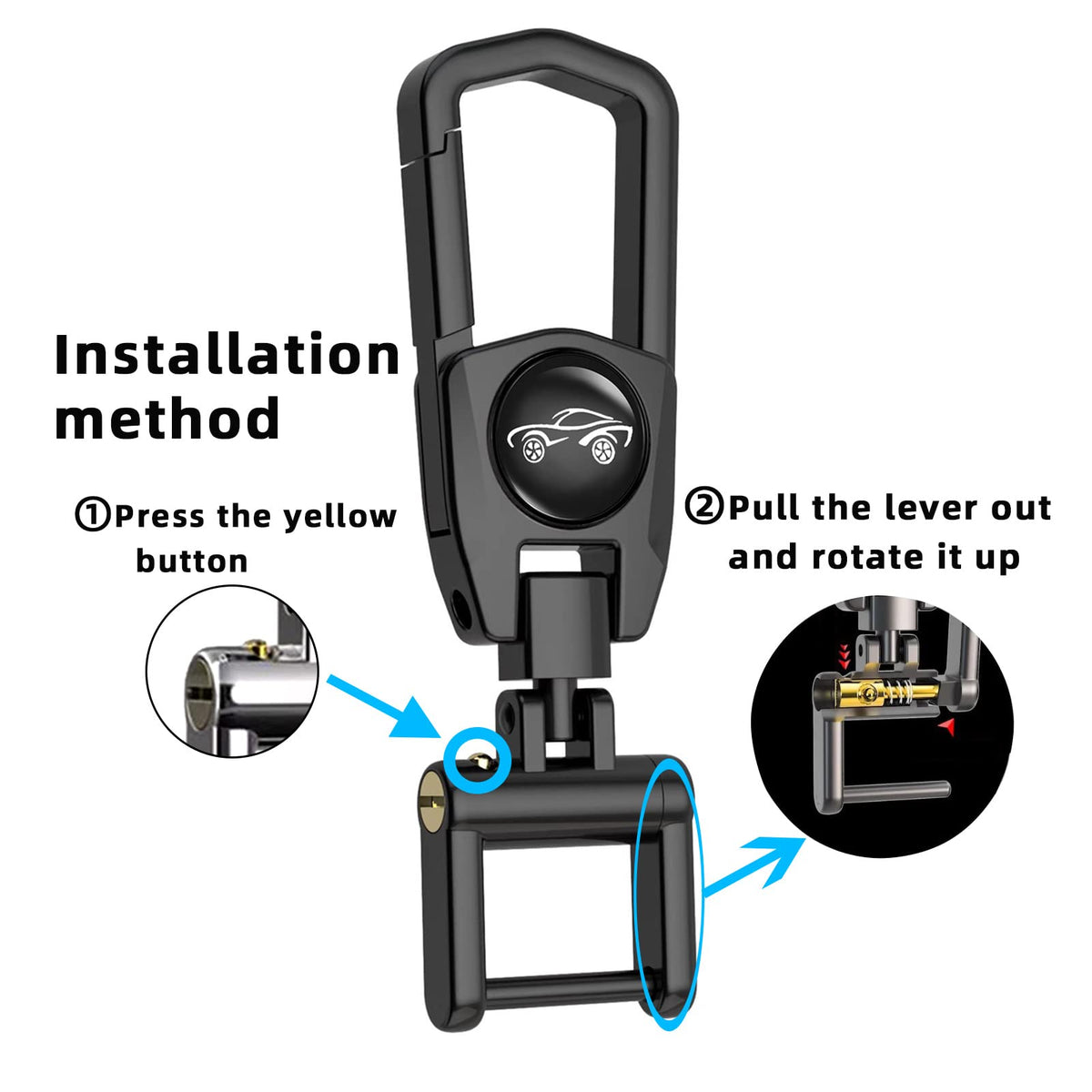 Installation method

①Press the yellow button

②Pull the lever out and rotate it up