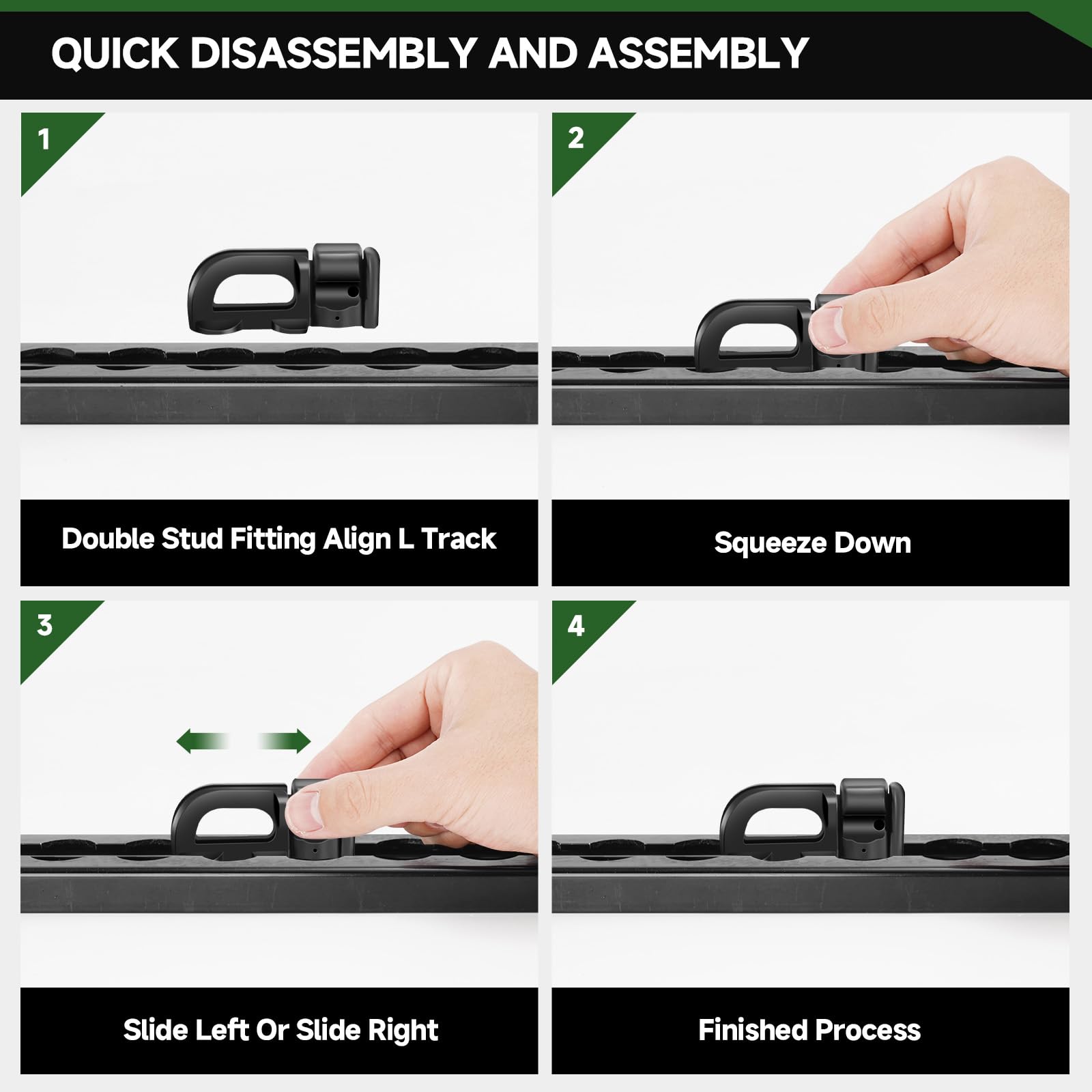 QUICK DISASSEMBLY AND ASSEMBLY

1

Double Stud Fitting Align L Track

2

Squeeze Down

3

Slide Left Or Slide Right

4

Finished Process