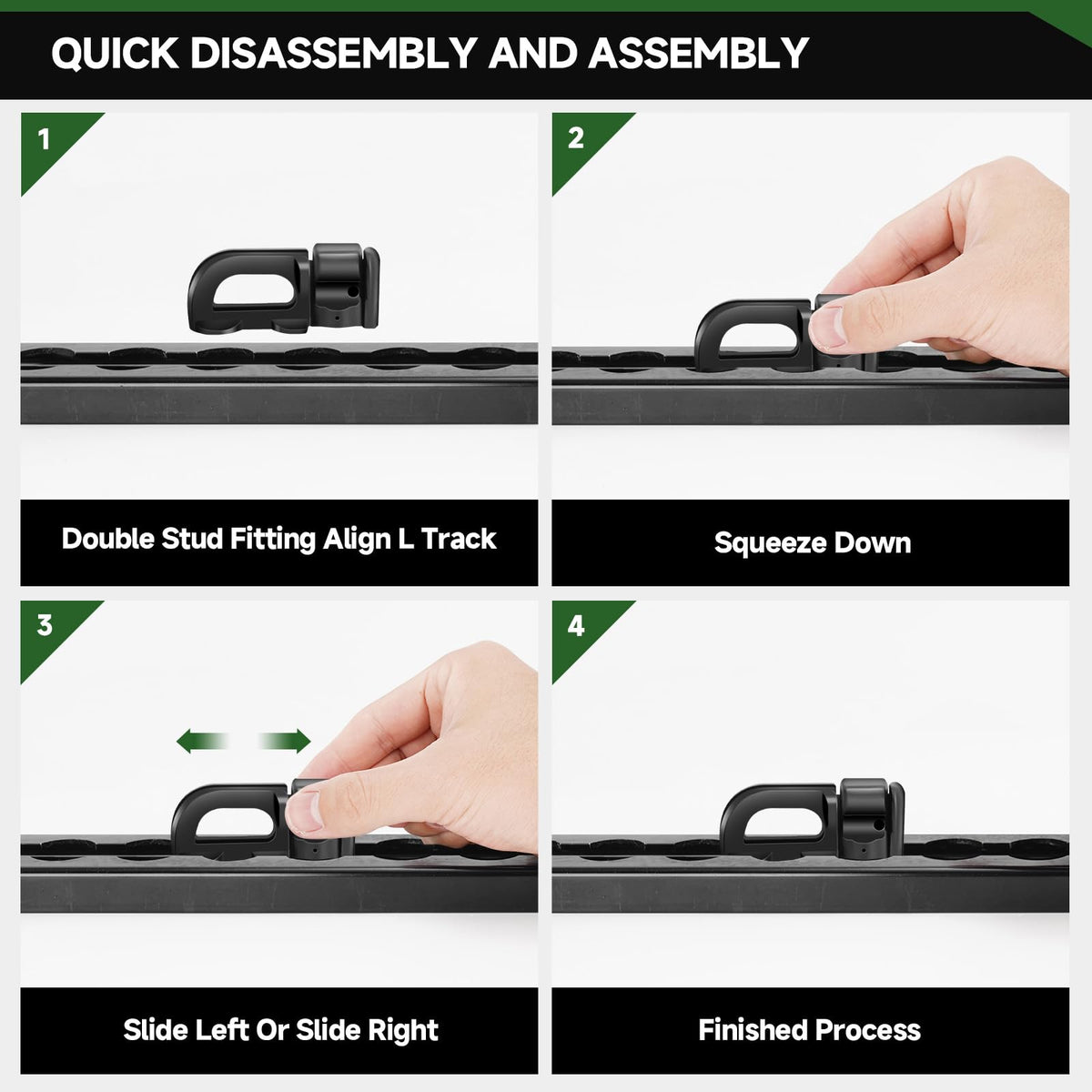 QUICK DISASSEMBLY AND ASSEMBLY

1

Double Stud Fitting Align L Track

2

Squeeze Down

3

Slide Left Or Slide Right

4

Finished Process