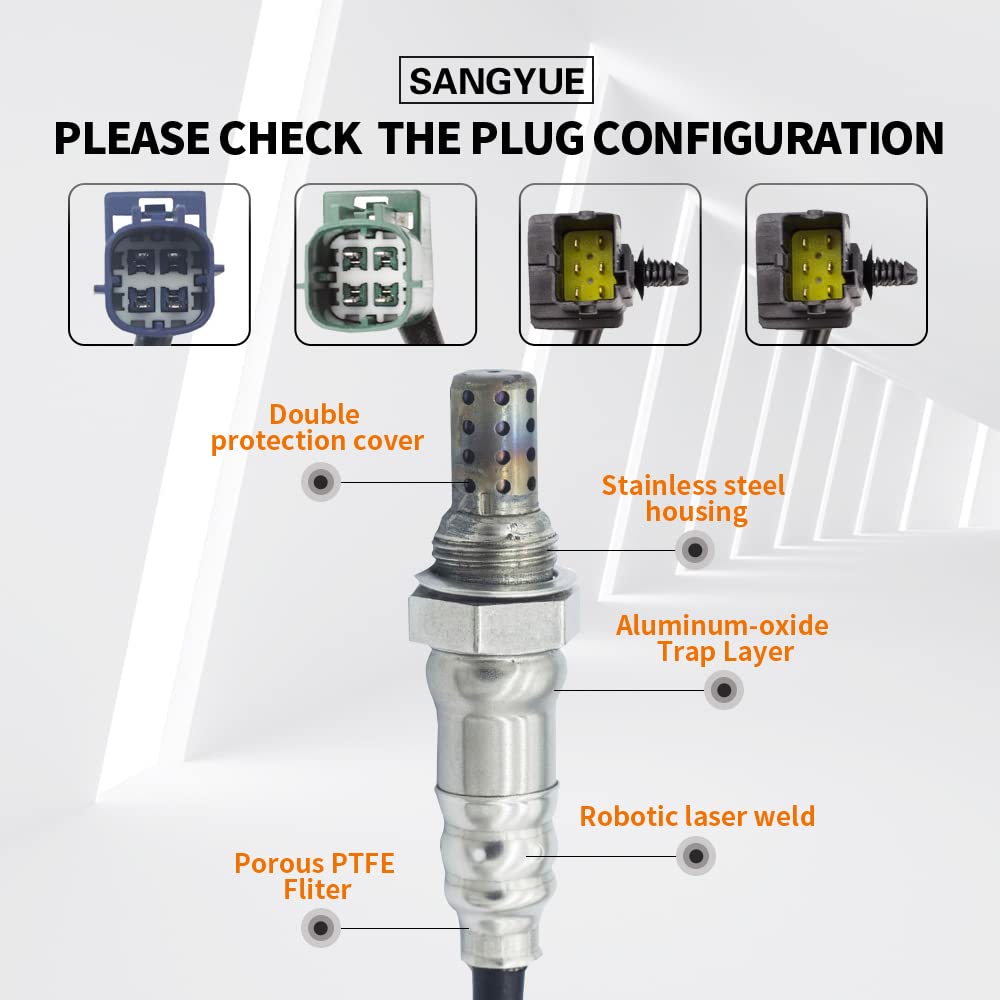 SANGYUE

PLEASE CHECK THE PLUG CONFIGURATION

Double protection cover

Stainless steel housing

Aluminum-oxide Trap Layer

Robotic laser weld

Porous PTFE Fliter