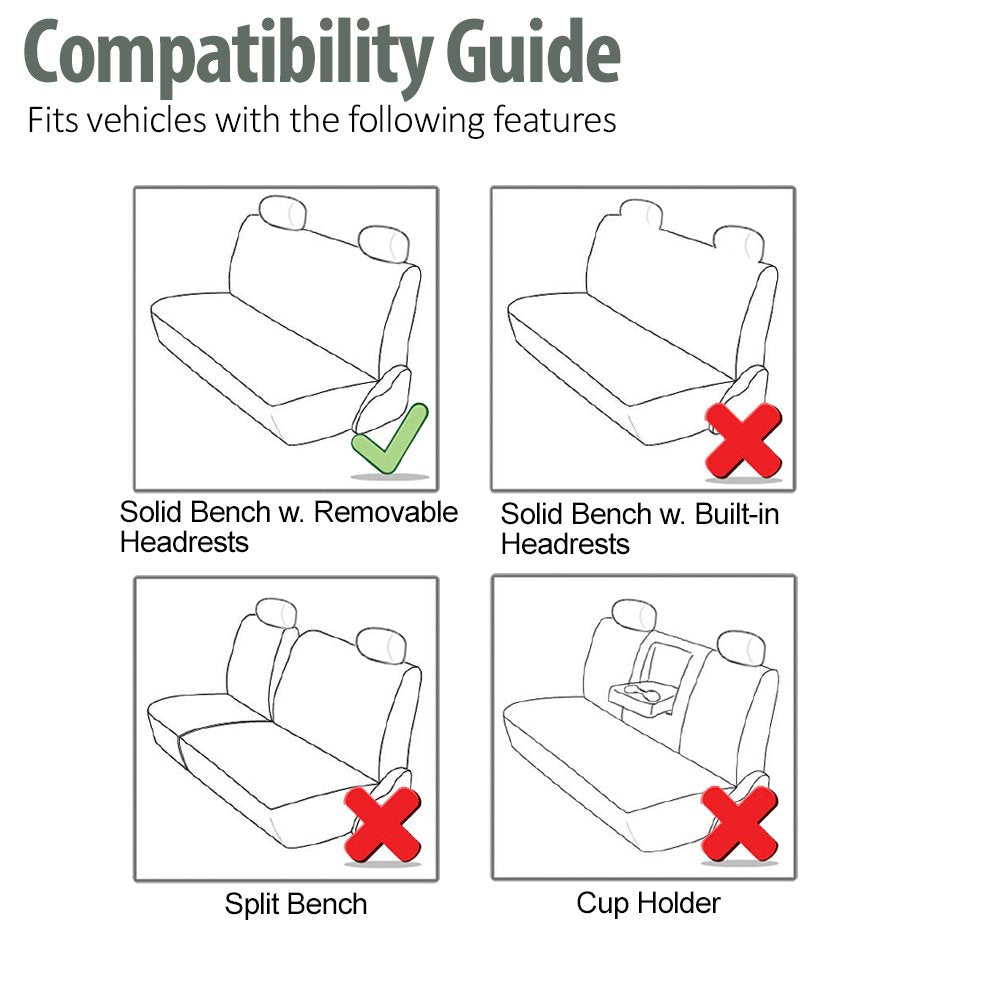 Compatibility Guide

Fits vehicles with the following features

Solid Bench w. Removable Headrests

Solid Bench w. Built-in Headrests

Split Bench

Cup Holder