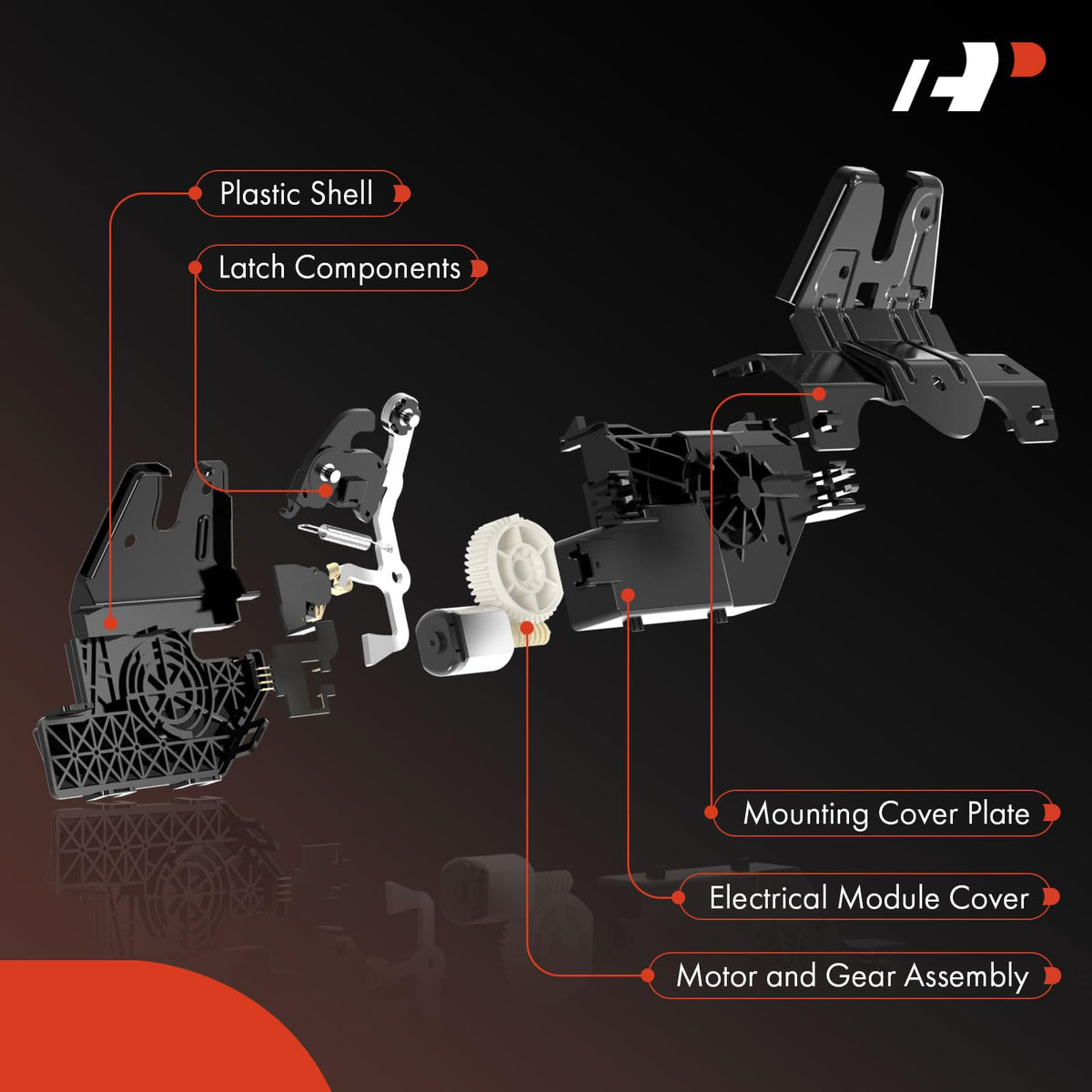 Plastic Shell

Latch Components

Mounting Cover Plate

Electrical Module Cover

Motor and Gear Assembly