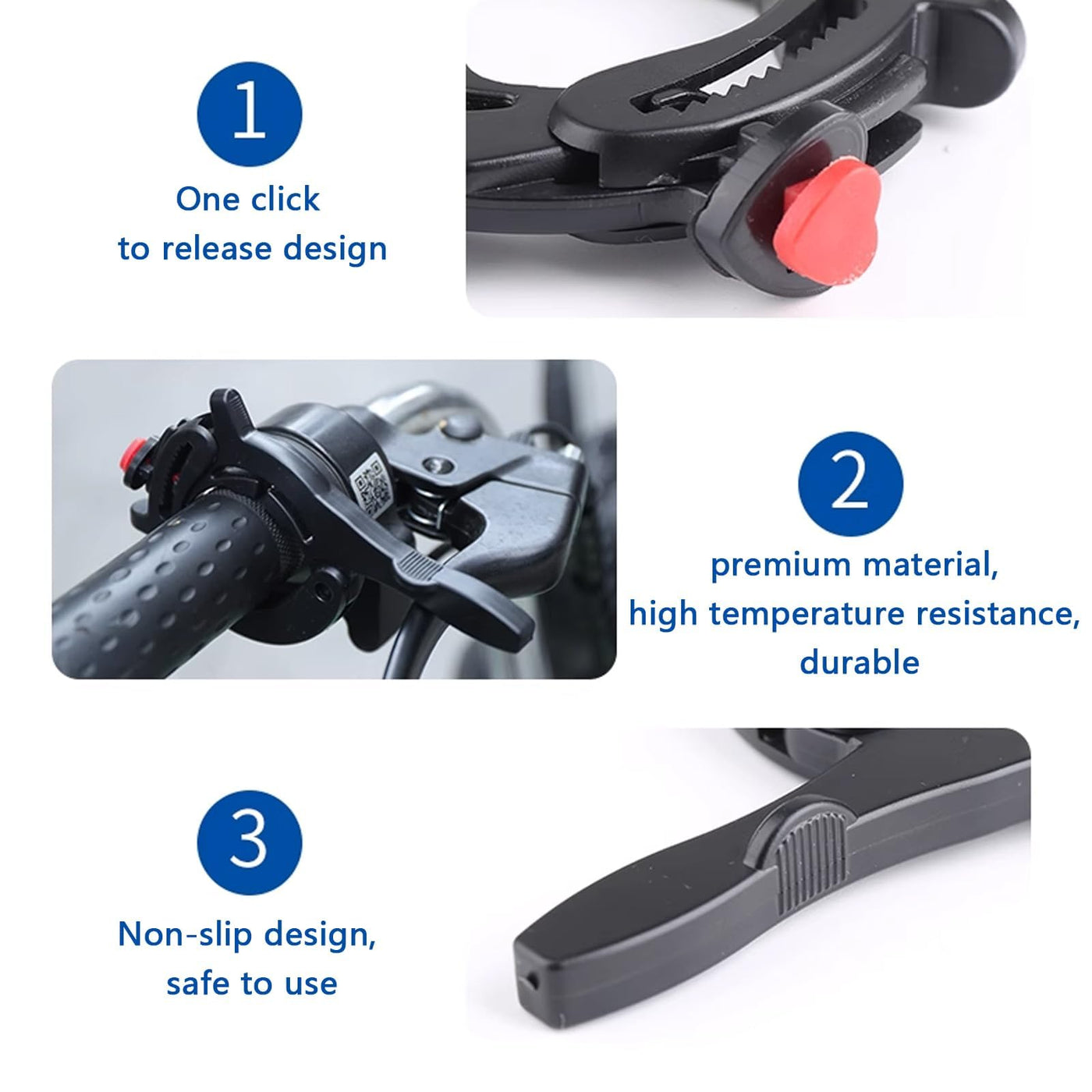 1
One click
to release design

2
premium material,
high temperature resistance,
durable

3
Non-slip design,
safe to use