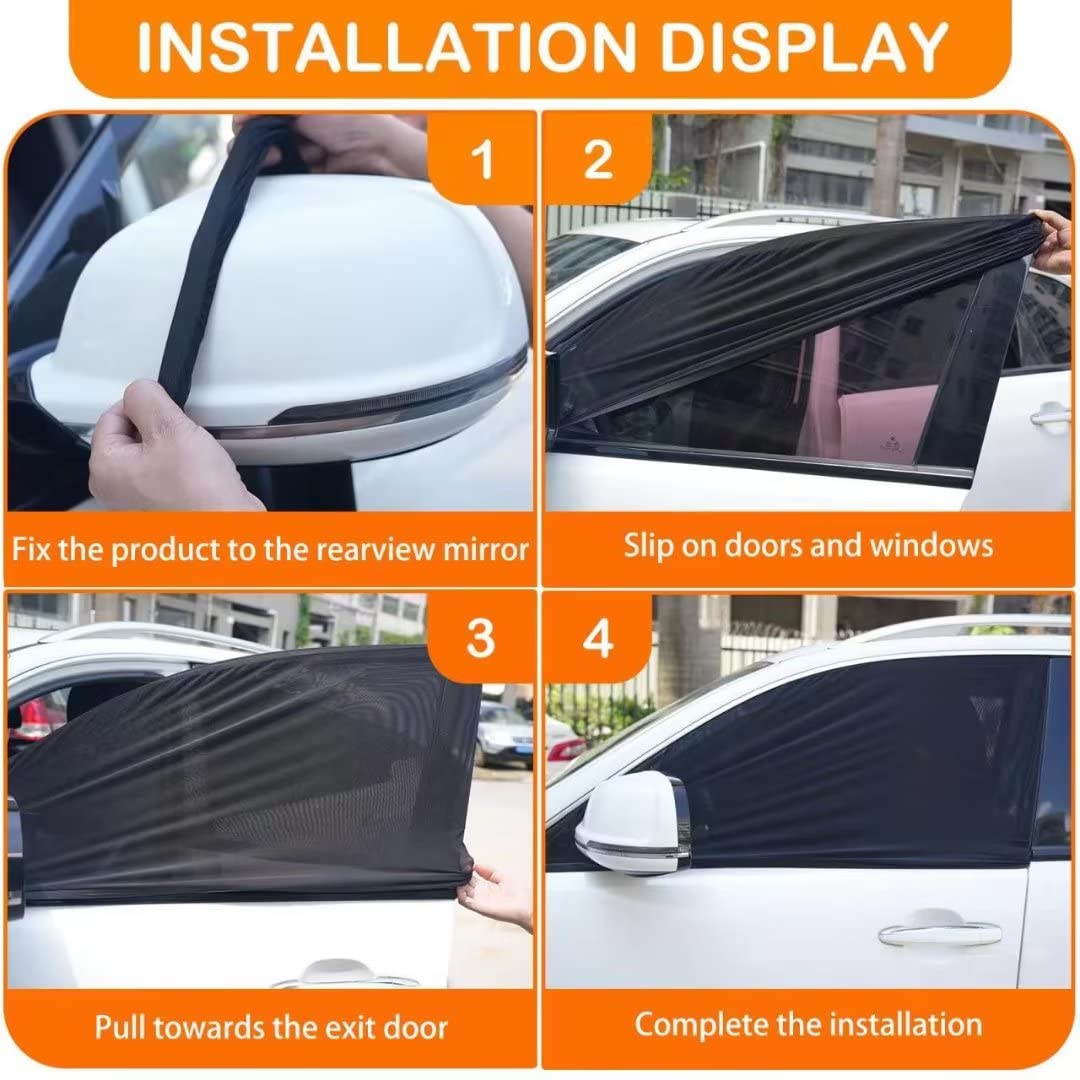 INSTALLATION DISPLAY

1

Fix the product to the rearview mirror

2

Slip on doors and windows

3

Pull towards the exit door

4

Complete the installation