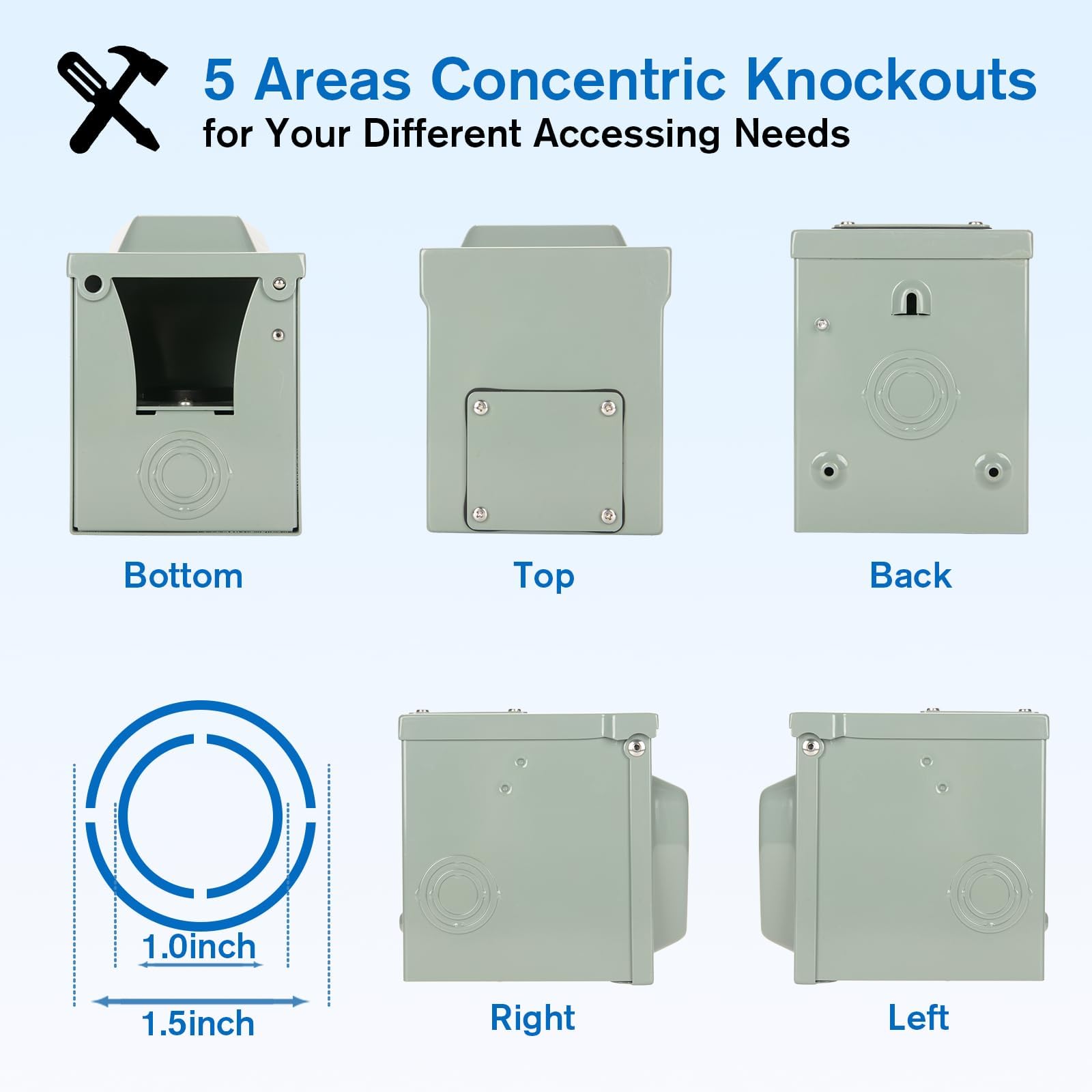 5 Areas Concentric Knockouts
for Your Different Accessing Needs

Bottom

Top

Back

1.0inch

1.5inch

Right

Left