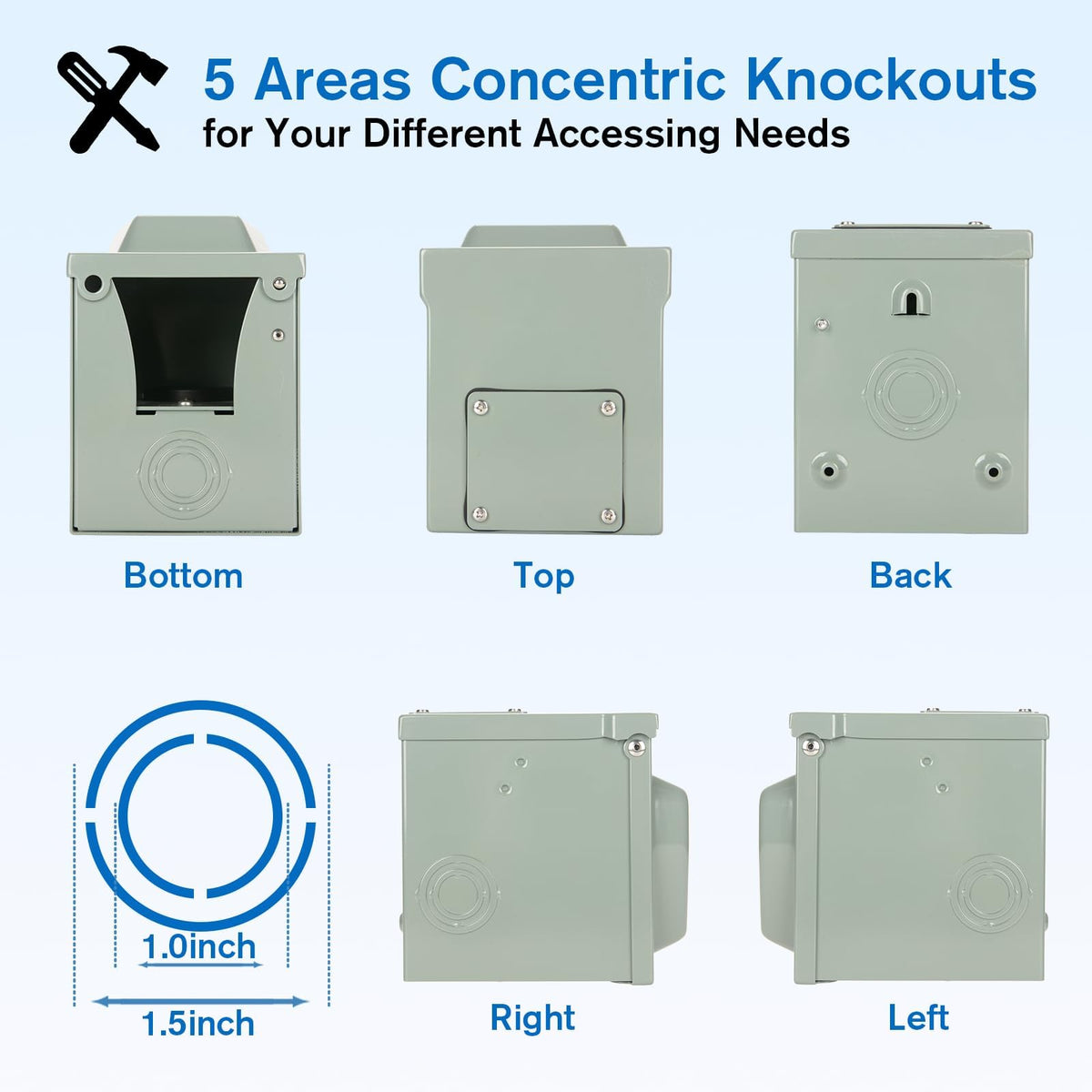 5 Areas Concentric Knockouts
for Your Different Accessing Needs

Bottom

Top

Back

1.0inch

1.5inch

Right

Left