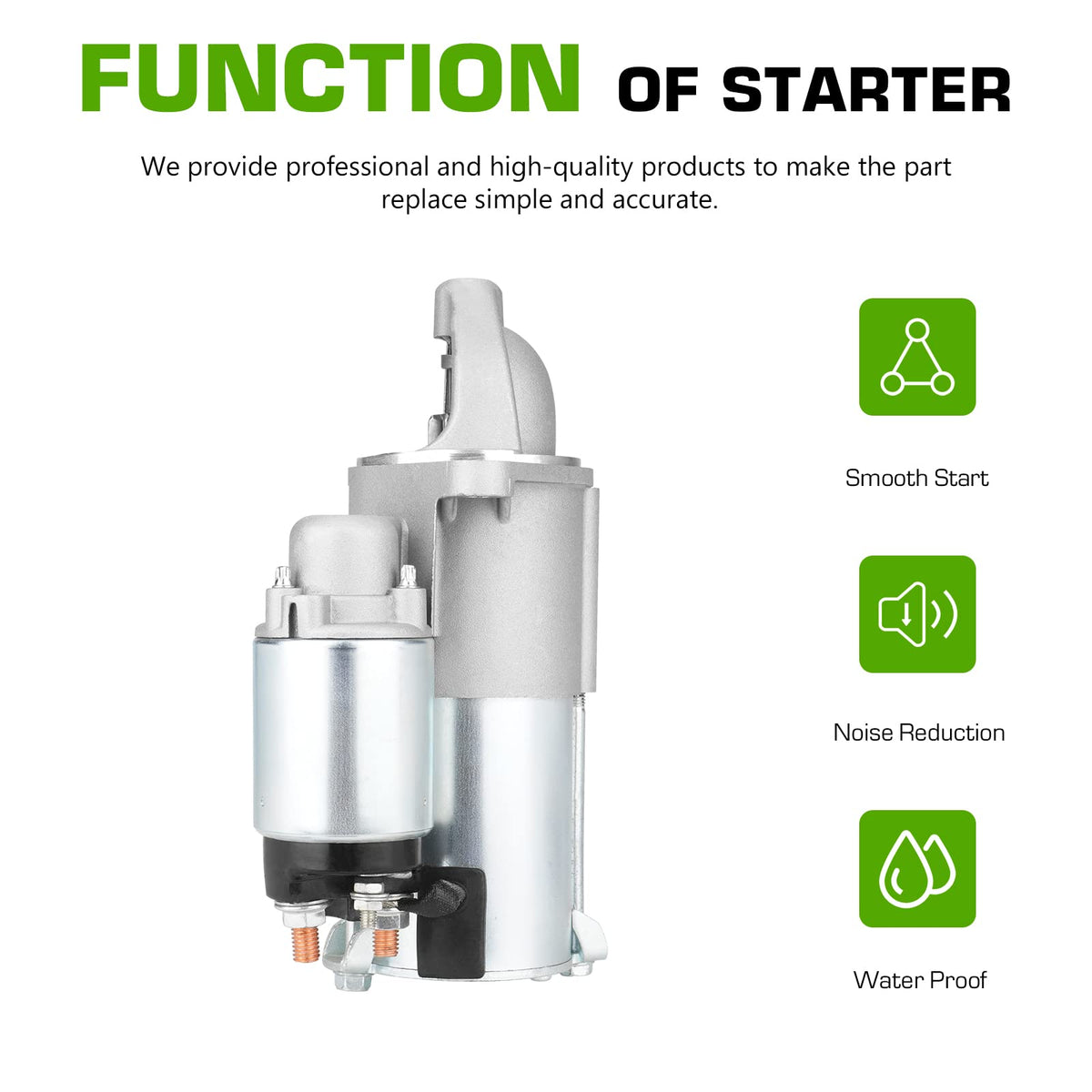 FUNCTION OF STARTER

We provide professional and high-quality products to make the part replace simple and accurate.

Smooth Start

Noise Reduction

Water Proof