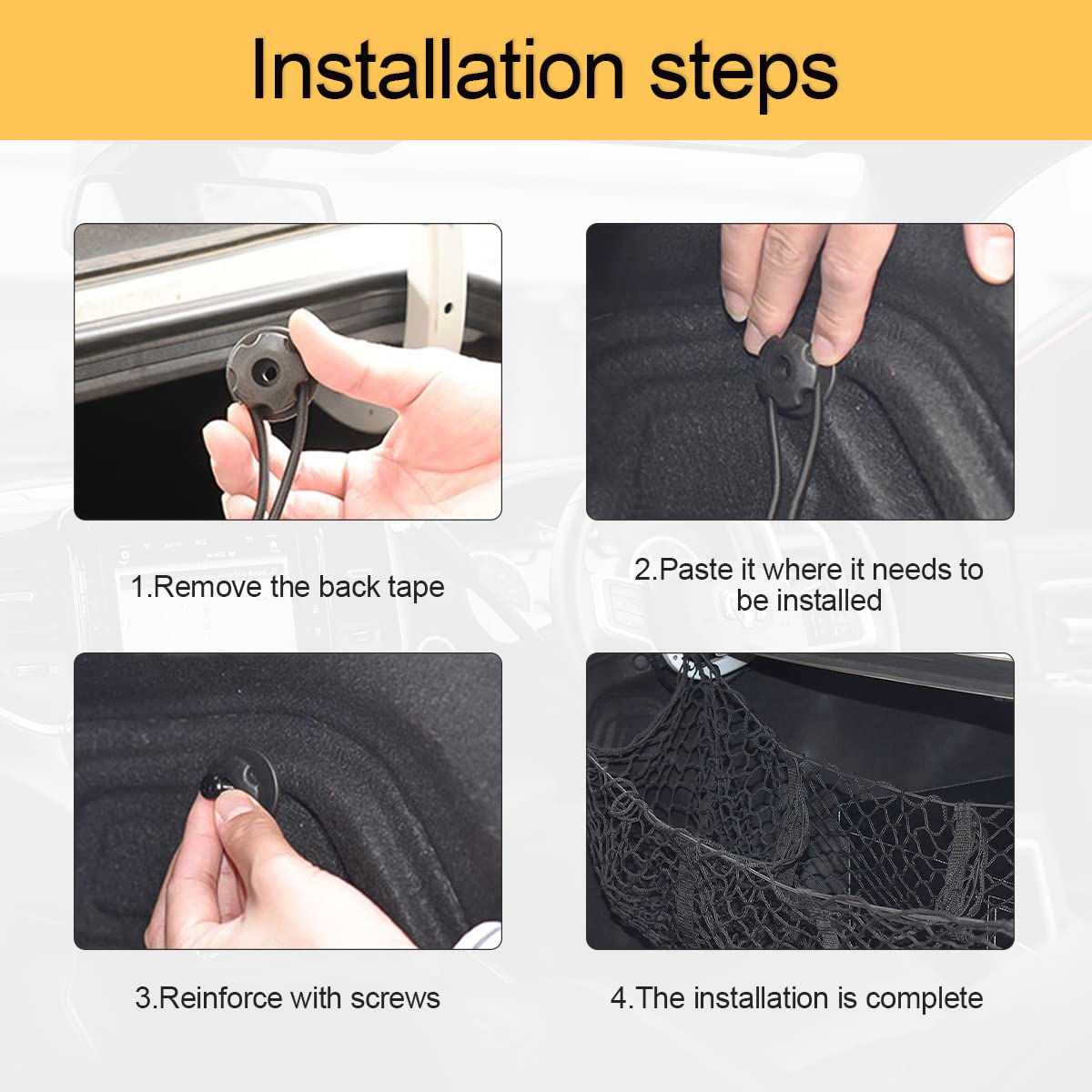 Installation steps

1.Remove the back tape

2.Paste it where it needs to be installed

3.Reinforce with screws

4.The installation is complete