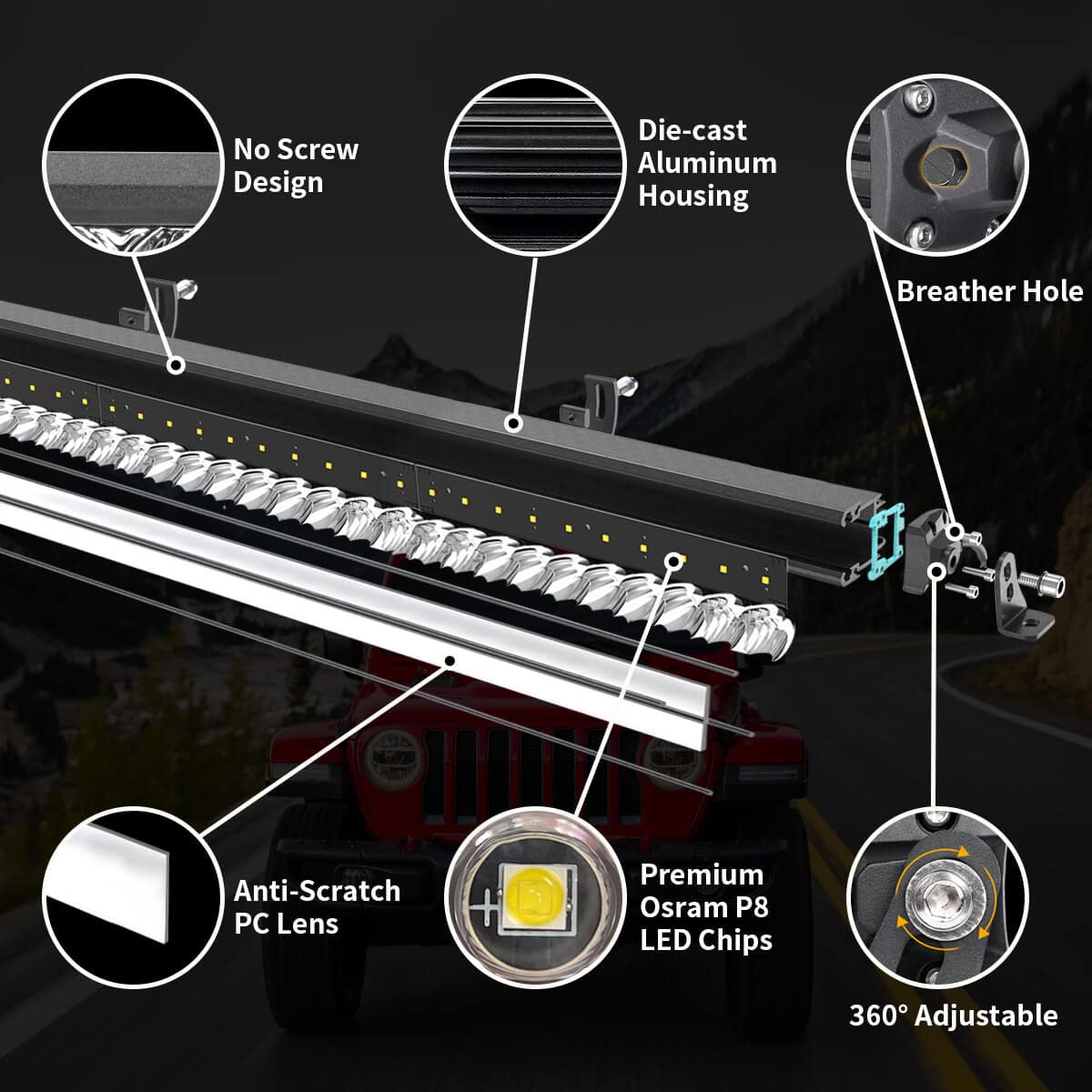 No Screw Design

Die-cast Aluminum Housing

Breather Hole

Anti-Scratch PC Lens

Premium Osram P8 LED Chips

360° Adjustable