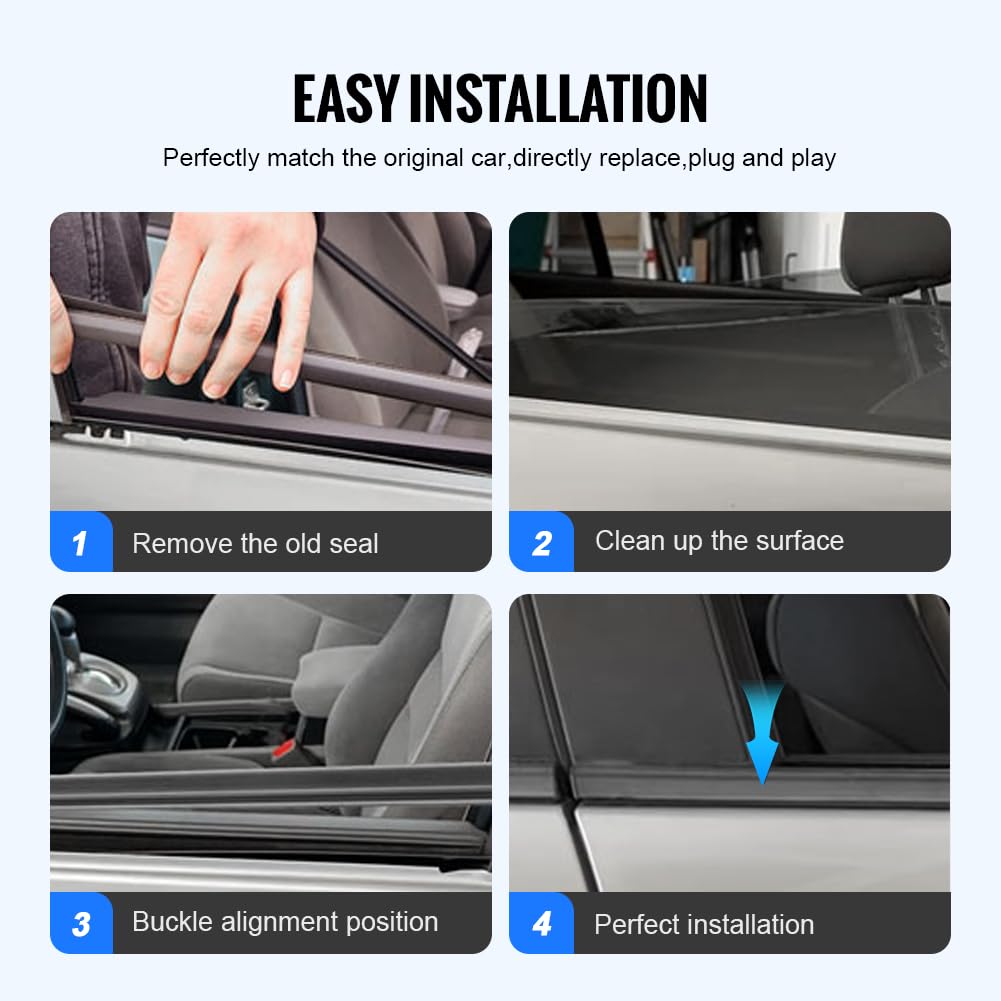 EASY INSTALLATION

Perfectly match the original car,directly replace,plug and play

1 Remove the old seal

2 Clean up the surface

3 Buckle alignment position

4 Perfect installation