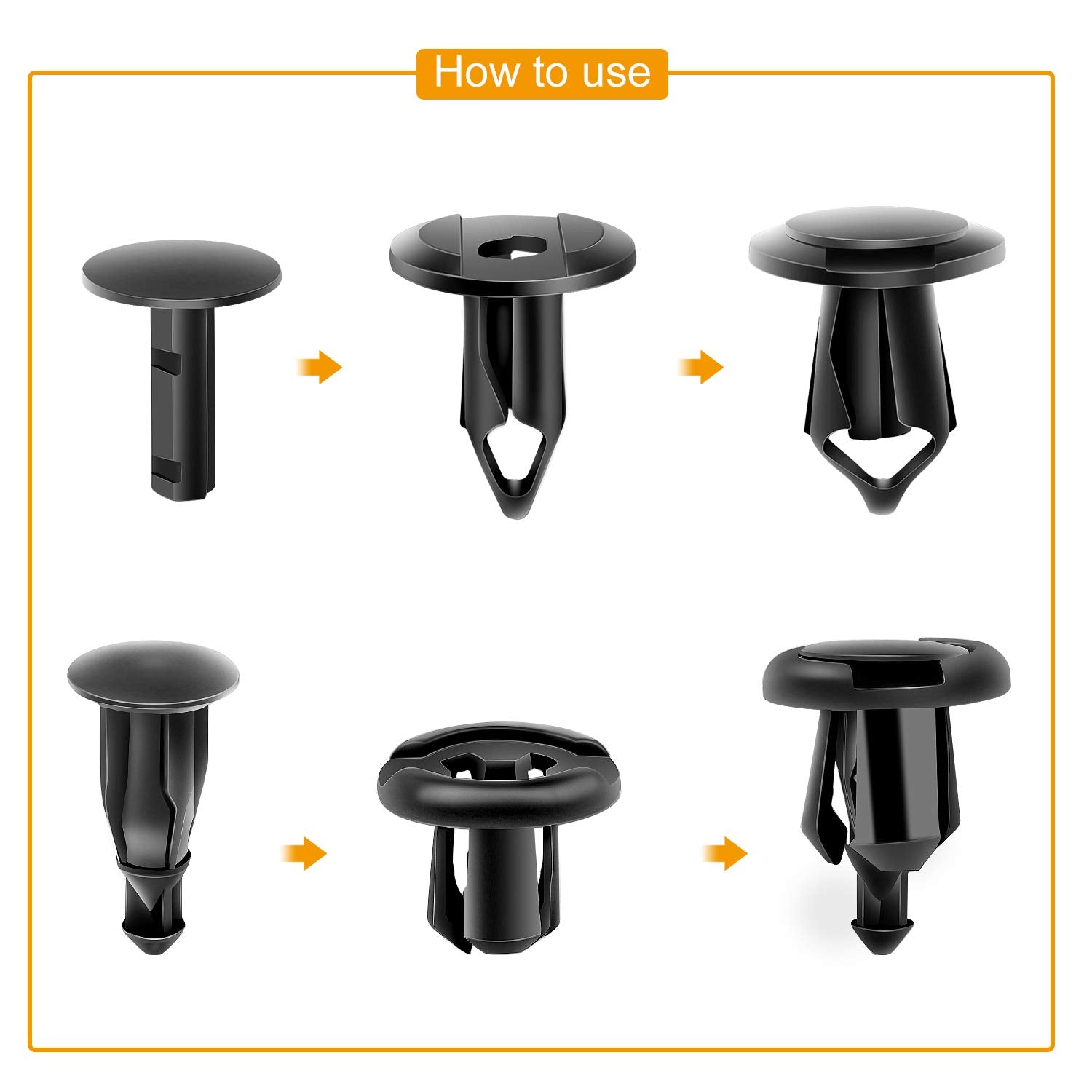 How to use