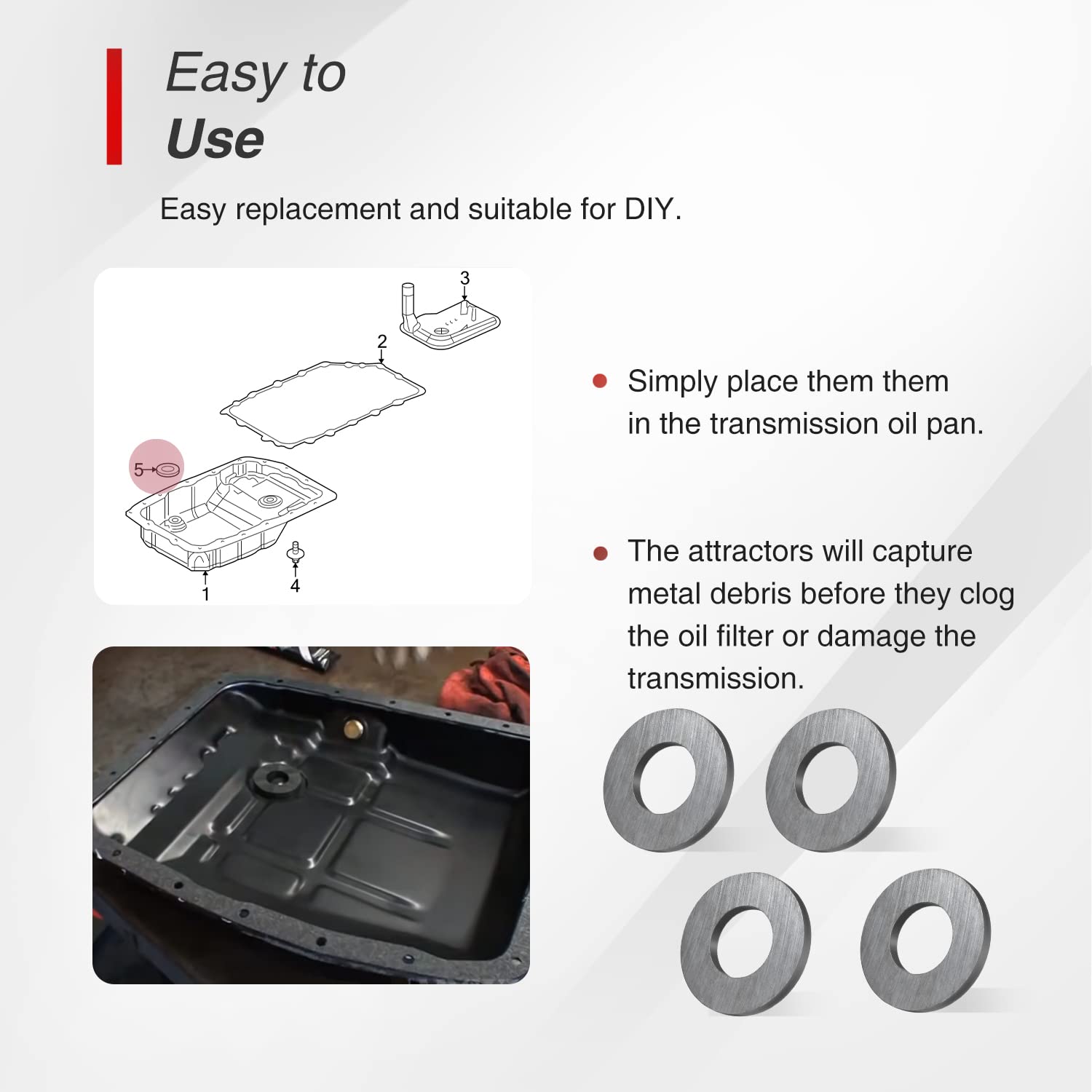 Easy to
Use

Easy replacement and suitable for DIY.

3

2

5

1

4

Simply place them them in the transmission oil pan.

The attractors will capture metal debris before they clog the oil filter or damage the transmission.