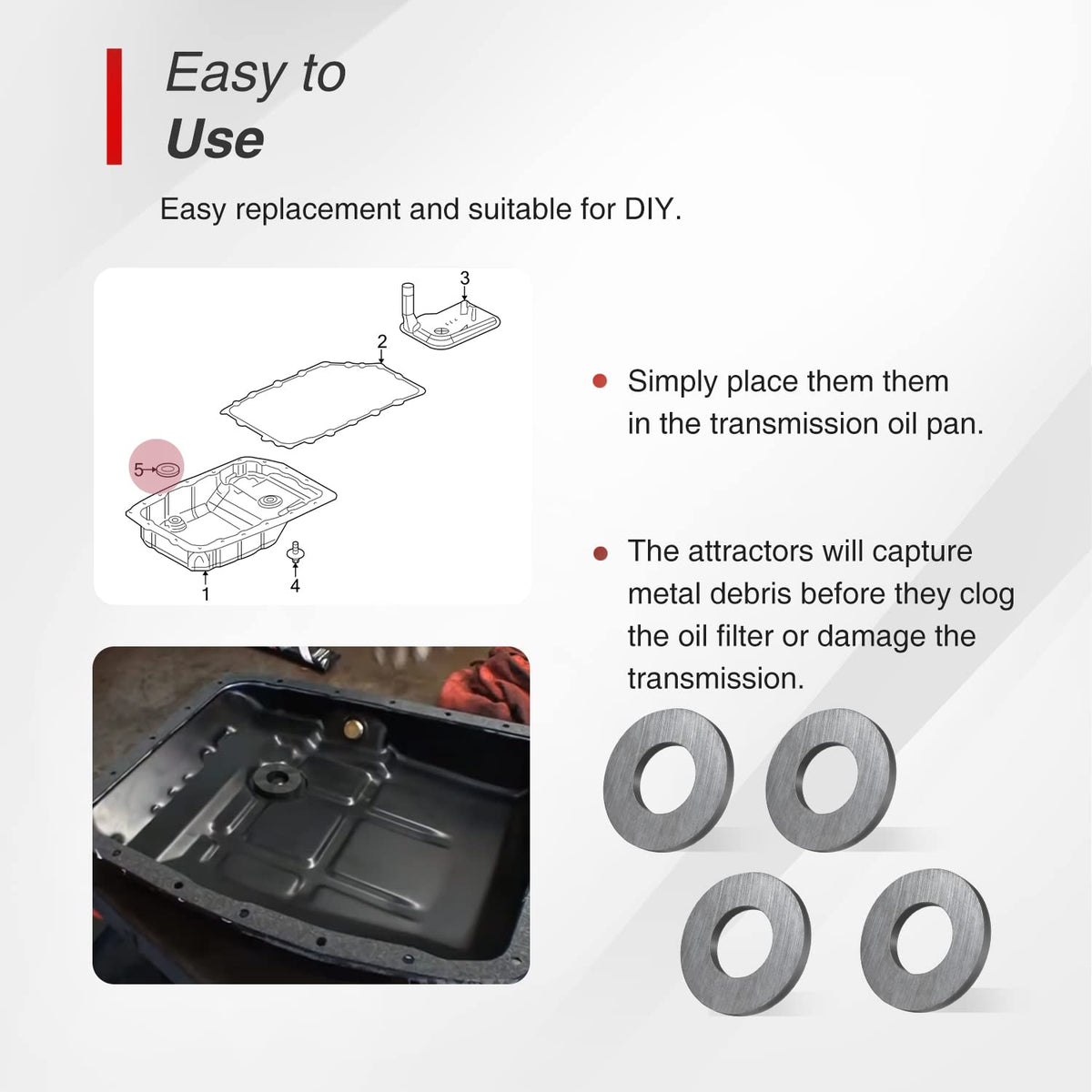 Easy to
Use

Easy replacement and suitable for DIY.

3
2
5
1
4

Simply place them them in the transmission oil pan.

The attractors will capture metal debris before they clog the oil filter or damage the transmission.