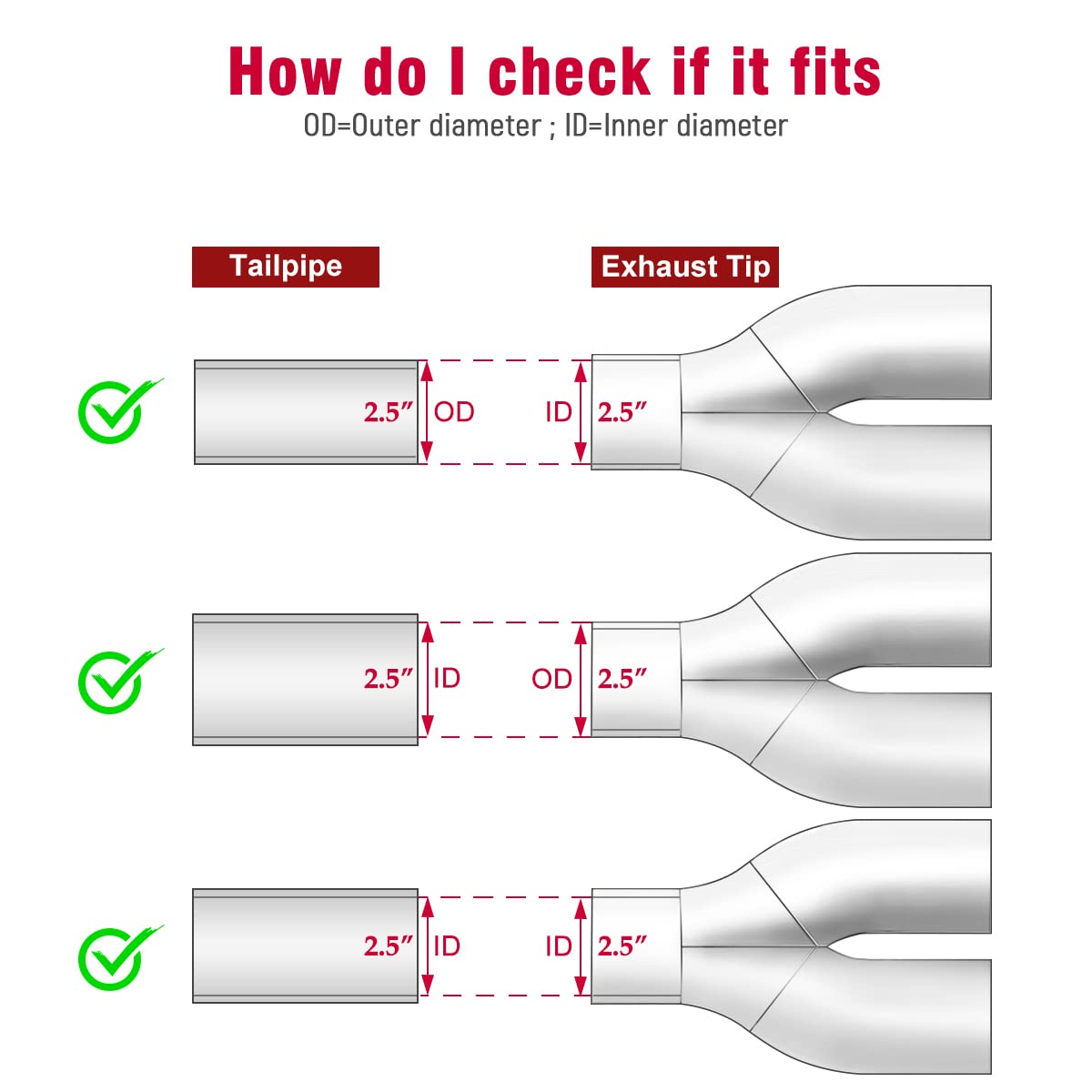 How do I check if it fits
OD=Outer diameter ; ID=Inner diameter

Tailpipe

Exhaust Tip

2.5″ OD

ID 2.5″

2.5″ ID

OD 2.5″

2.5″ ID

ID 2.5″