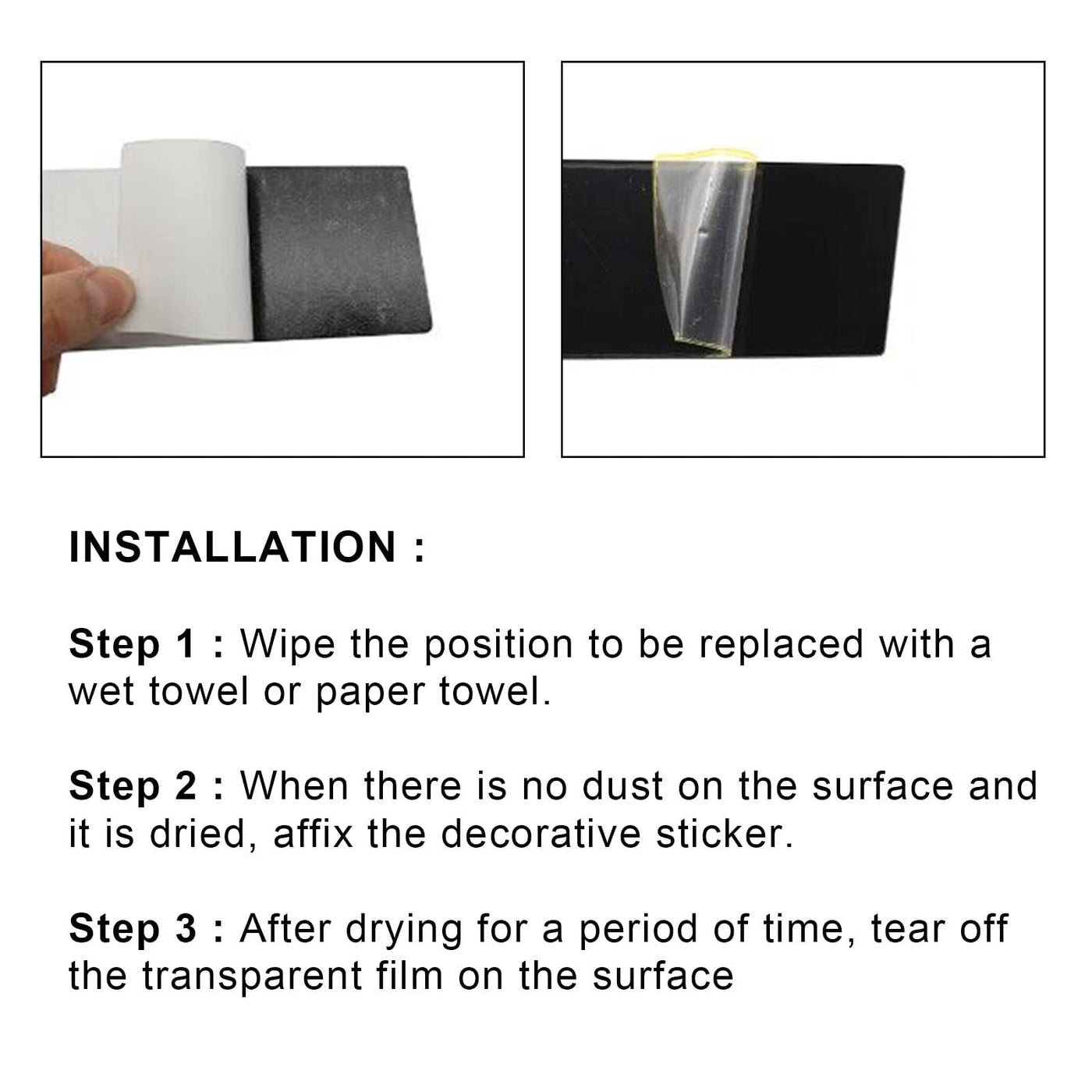 INSTALLATION :

Step 1 : Wipe the position to be replaced with a wet towel or paper towel.

Step 2 : When there is no dust on the surface and it is dried, affix the decorative sticker.

Step 3 : After drying for a period of time, tear off the transparent film on the surface