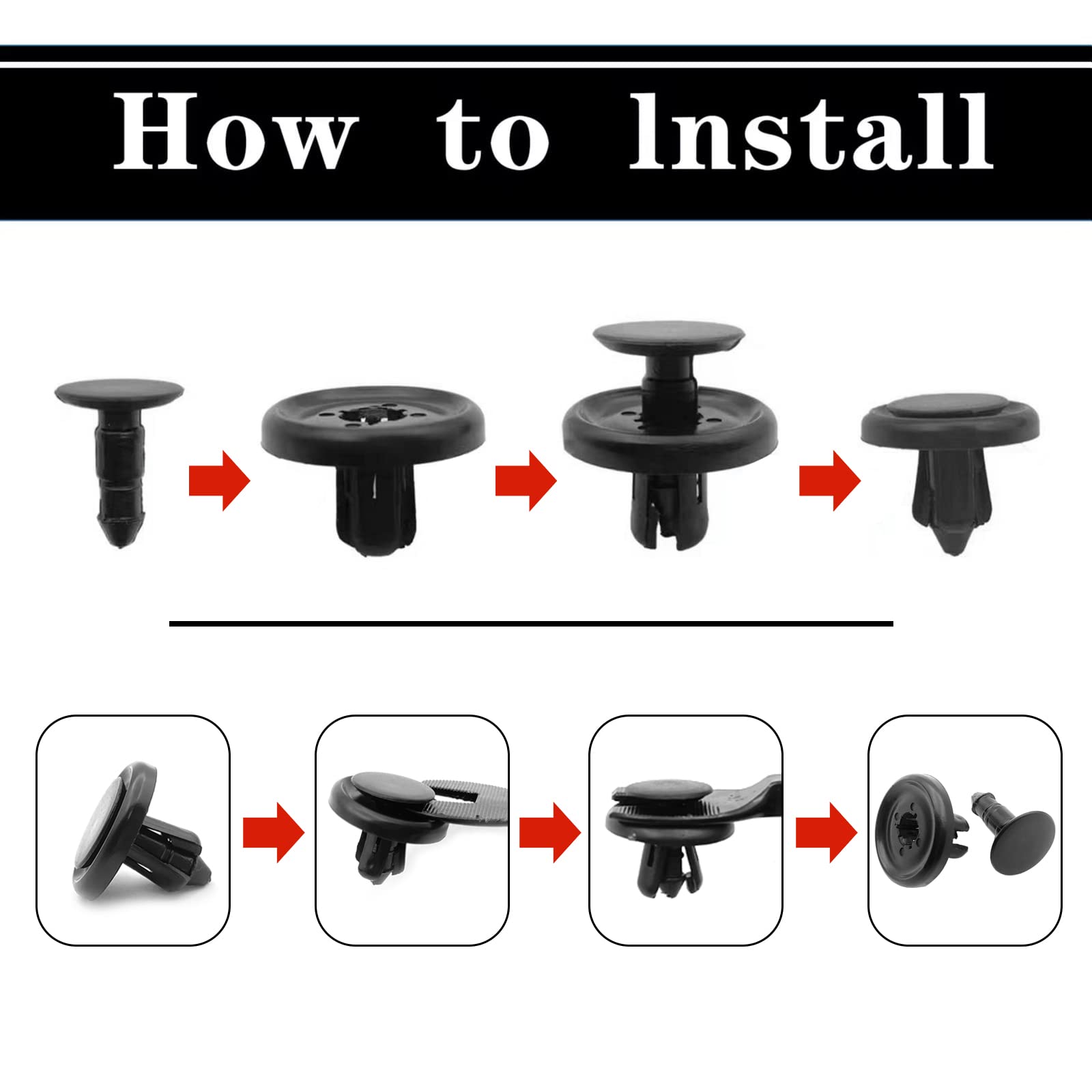 How to lnstall