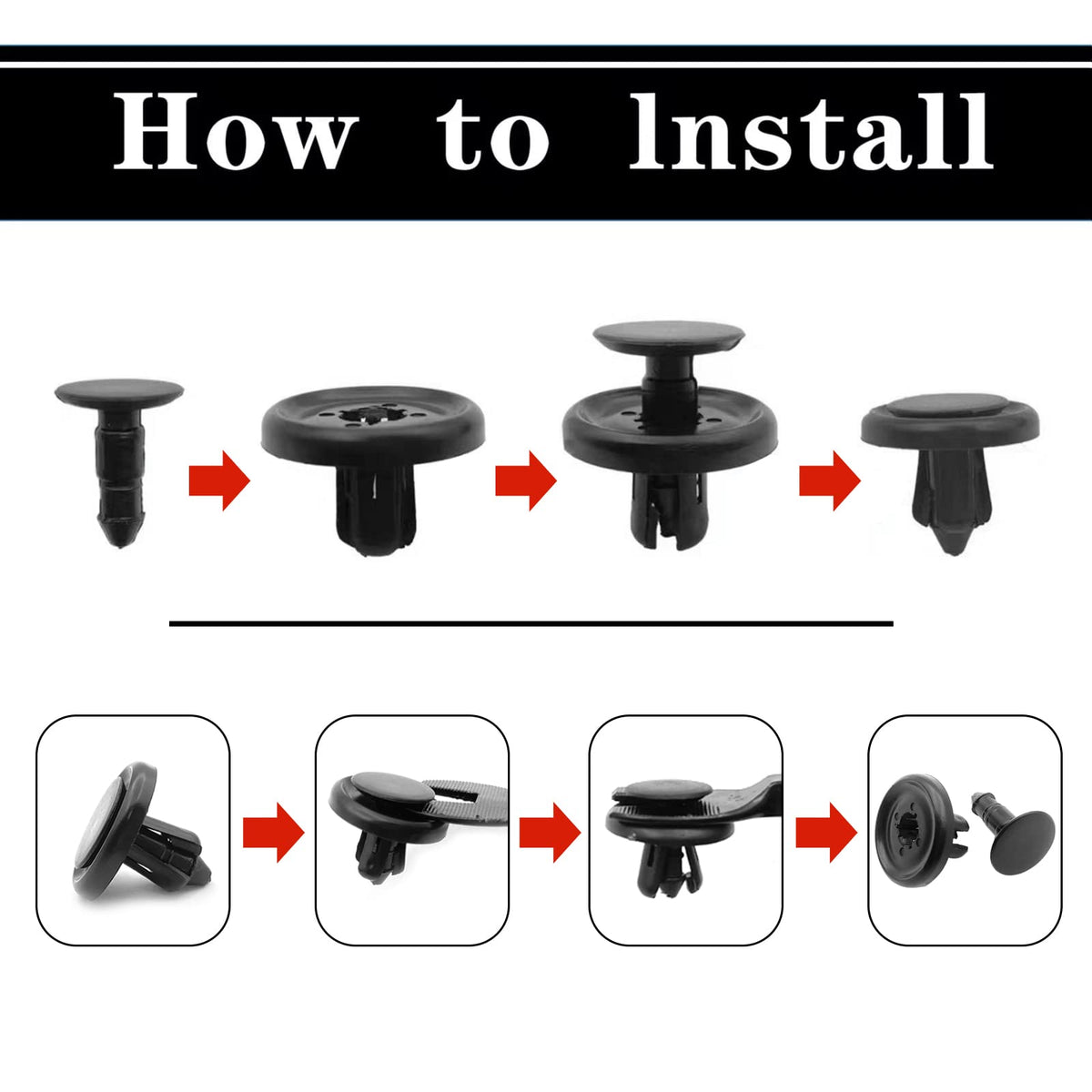 How to lnstall