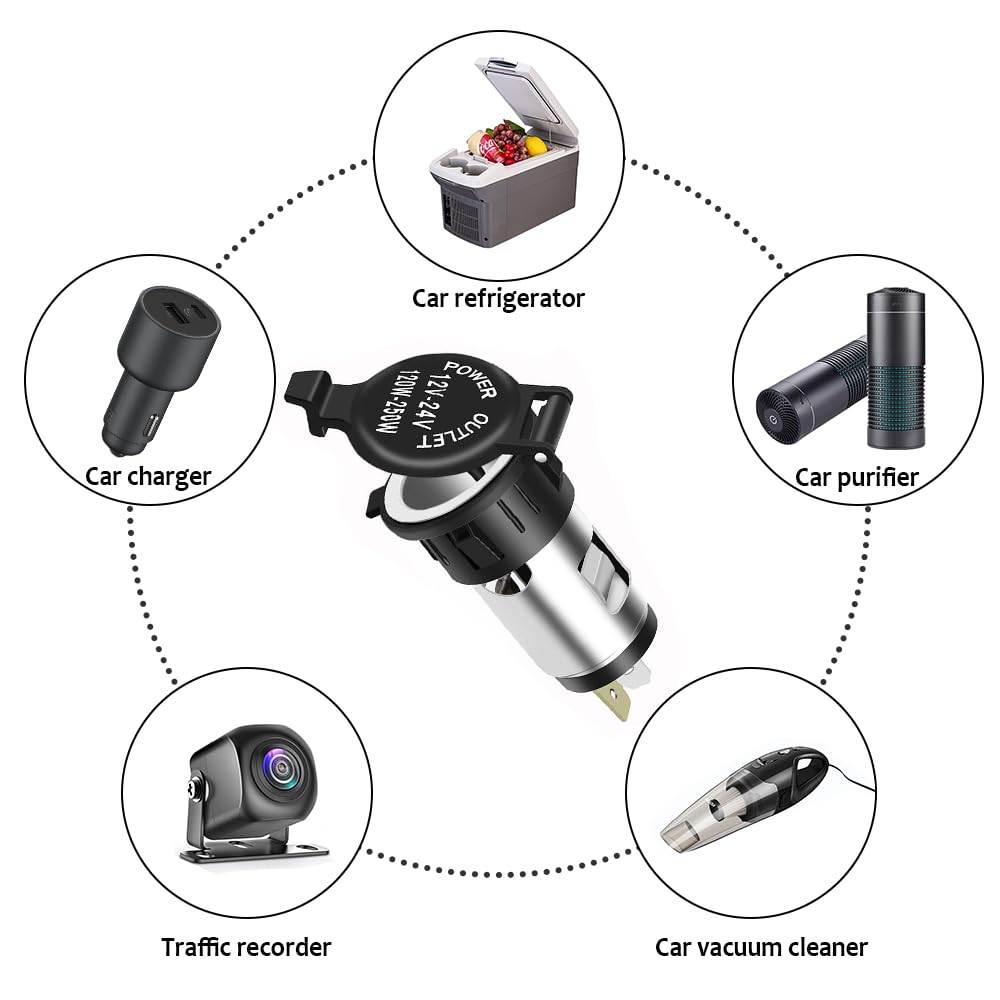 Car refrigerator

Car charger

POWER OUTLET
12V-24V
120W-250W

Car purifier

Traffic recorder

Car vacuum cleaner