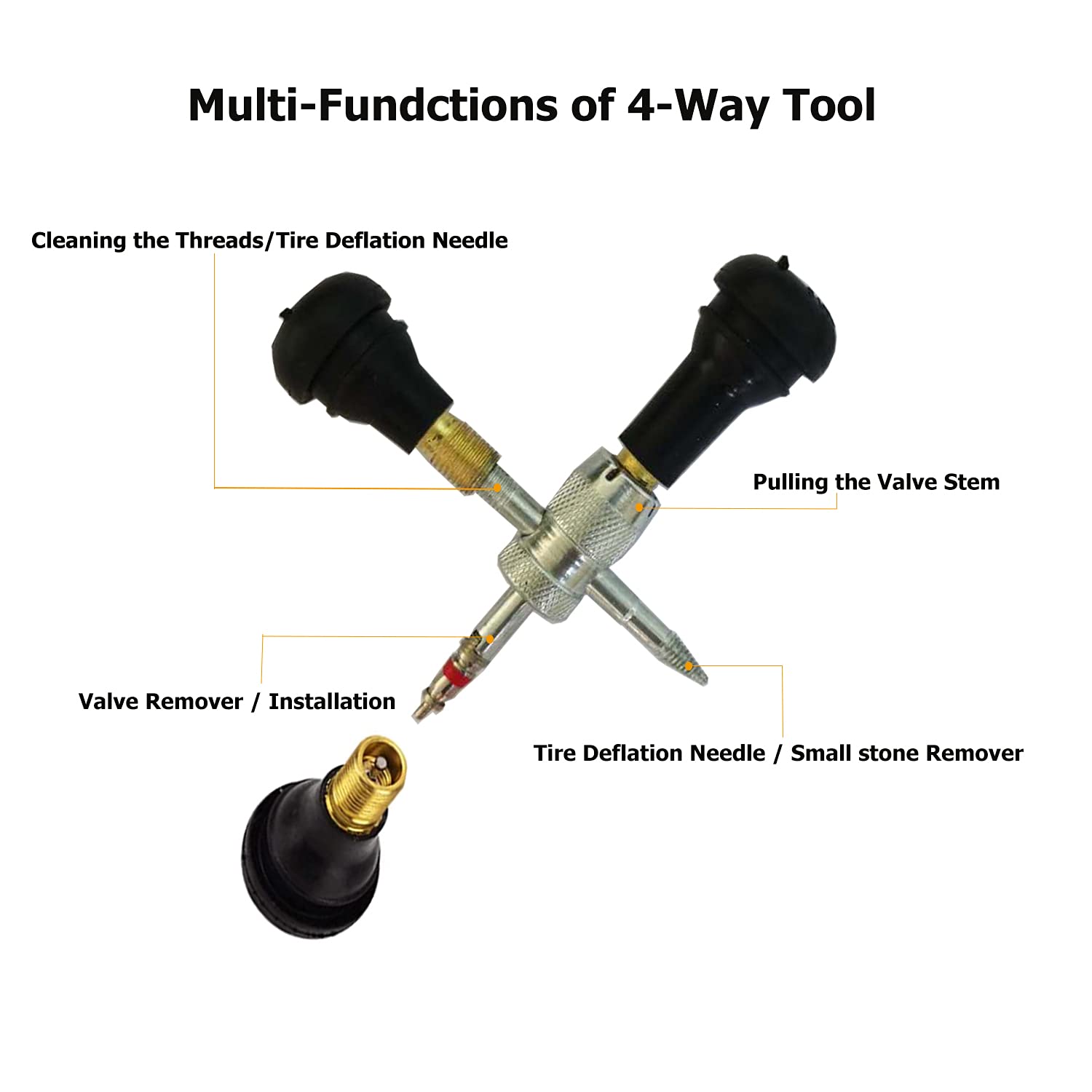 Multi-Fundctions of 4-Way Tool

Cleaning the Threads/Tire Deflation Needle

Pulling the Valve Stem

Valve Remover / Installation

Tire Deflation Needle / Small stone Remover