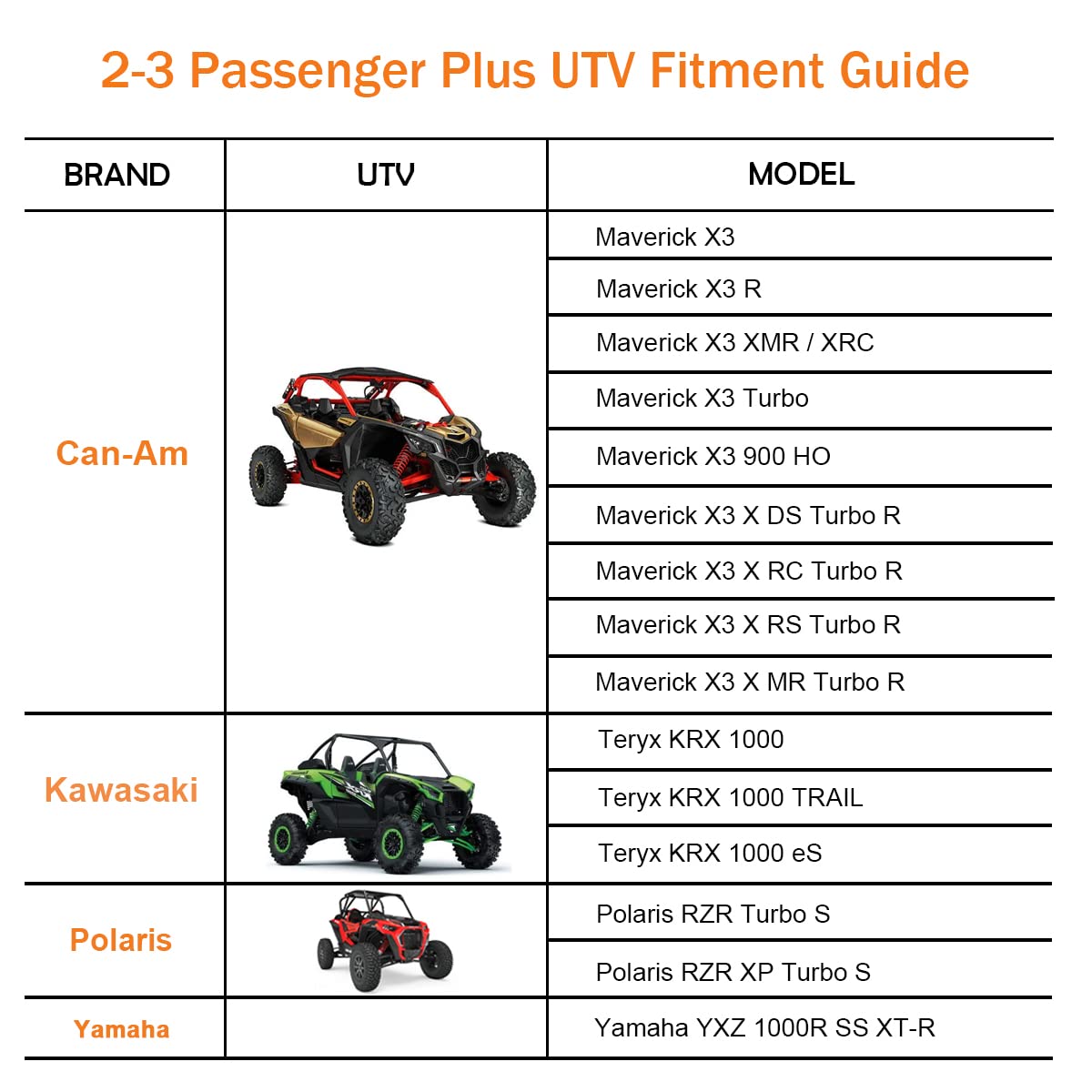 2-3 Passenger Plus UTV Fitment Guide

| BRAND | UTV | MODEL |
|---|---|---|
| Can-Am | | Maverick X3 |
| | | Maverick X3 R |
| | | Maverick X3 XMR / XRC |
| | | Maverick X3 Turbo |
| | | Maverick X3 900 HO |
| | | Maverick X3 X DS Turbo R |
| | | Maverick X3 X RC Turbo R |
| | | Maverick X3 X RS Turbo R |
| | | Maverick X3 X MR Turbo R |
| Kawasaki | | Teryx KRX 1000 |
| | | Teryx KRX 1000 TRAIL |
| | | Teryx KRX 1000 eS |
| Polaris | | Polaris RZR Turbo S |
| | | Polaris RZR XP Turbo S |
| Yamaha | | Yamaha YXZ 1000R SS XT-R |