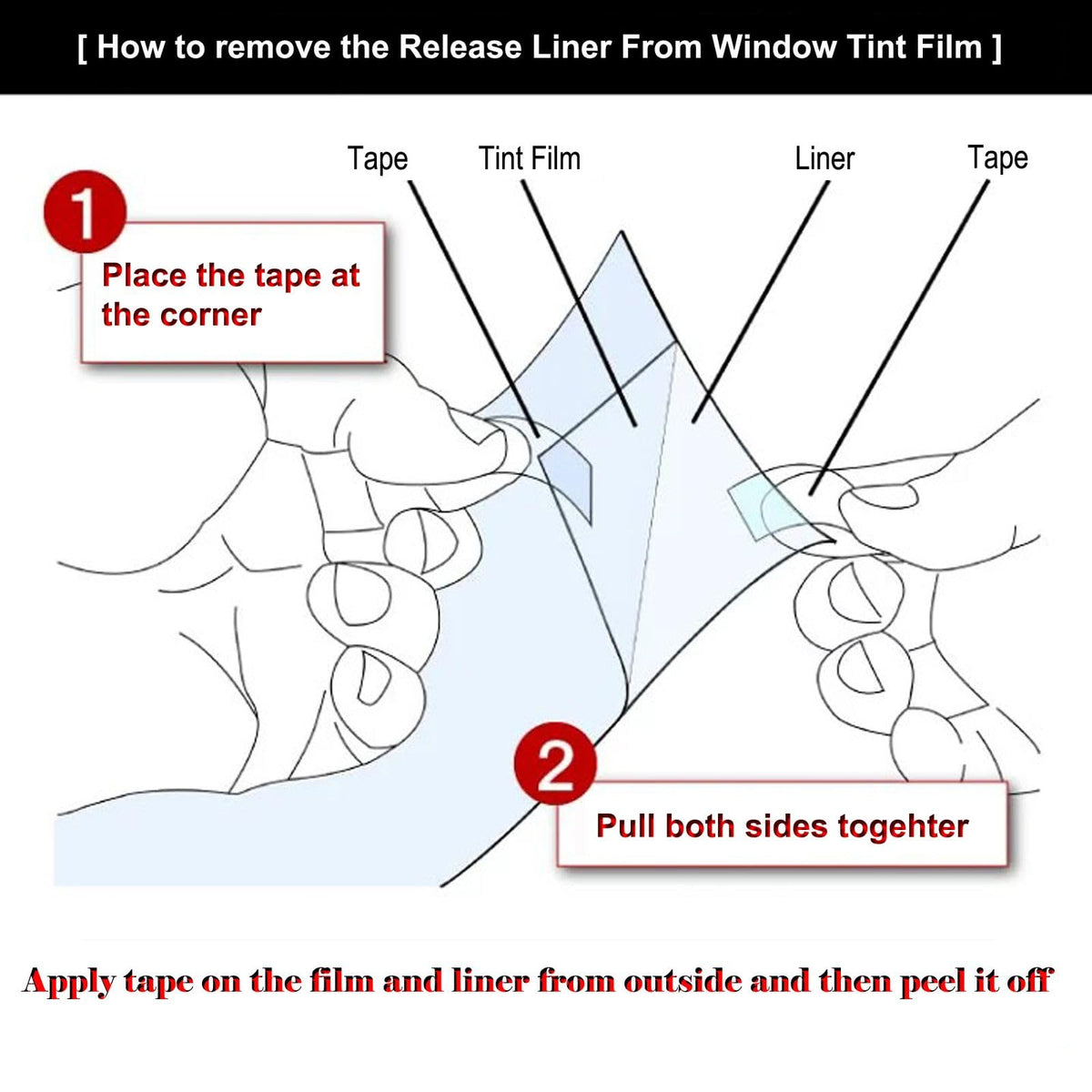 [ How to remove the Release Liner From Window Tint Film ]

Tape

Tint Film

Liner

Tape

1

Place the tape at the corner

2

Pull both sides togehter

Apply tape on the film and liner from outside and then peel it off