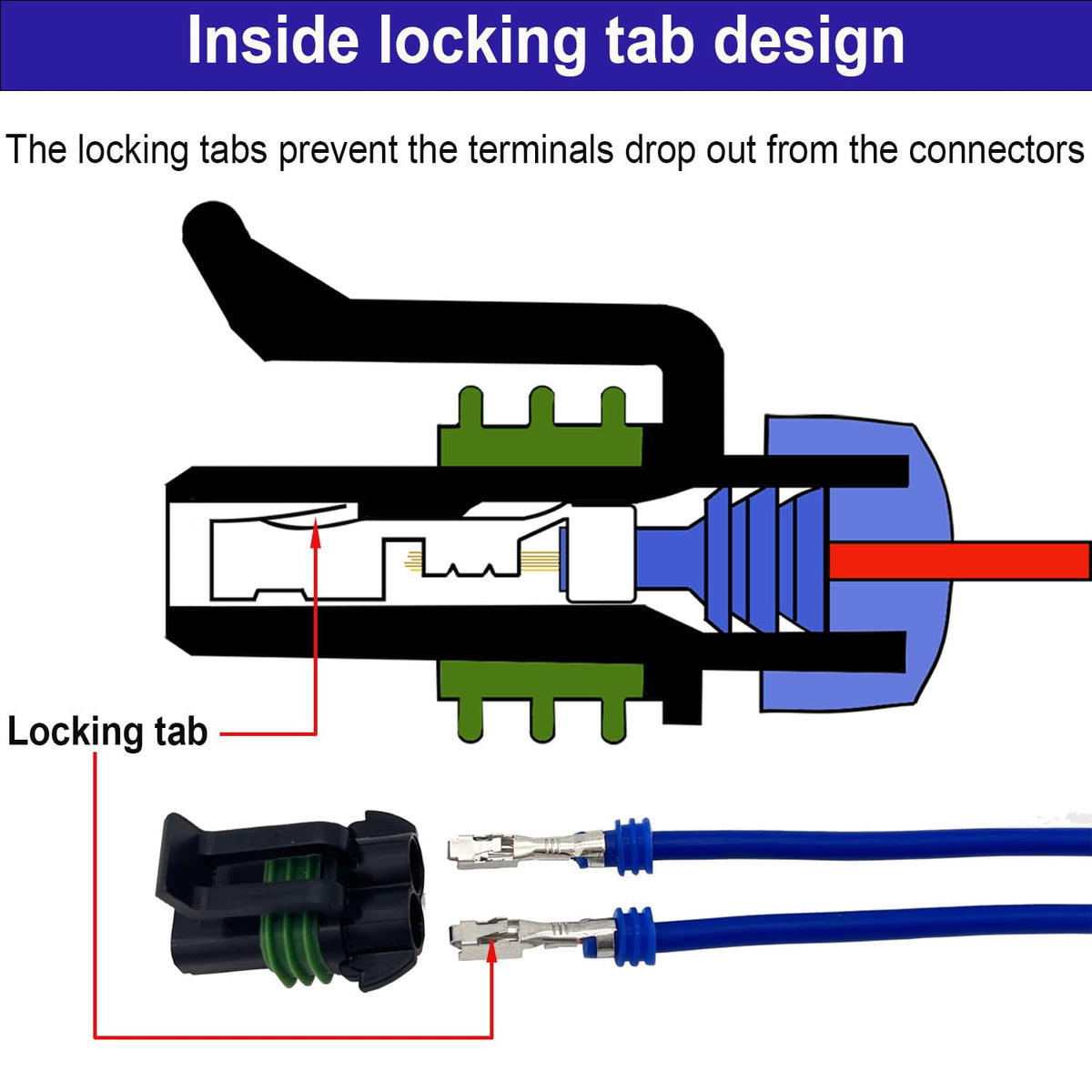 Inside locking tab design

The locking tabs prevent the terminals drop out from the connectors

Locking tab