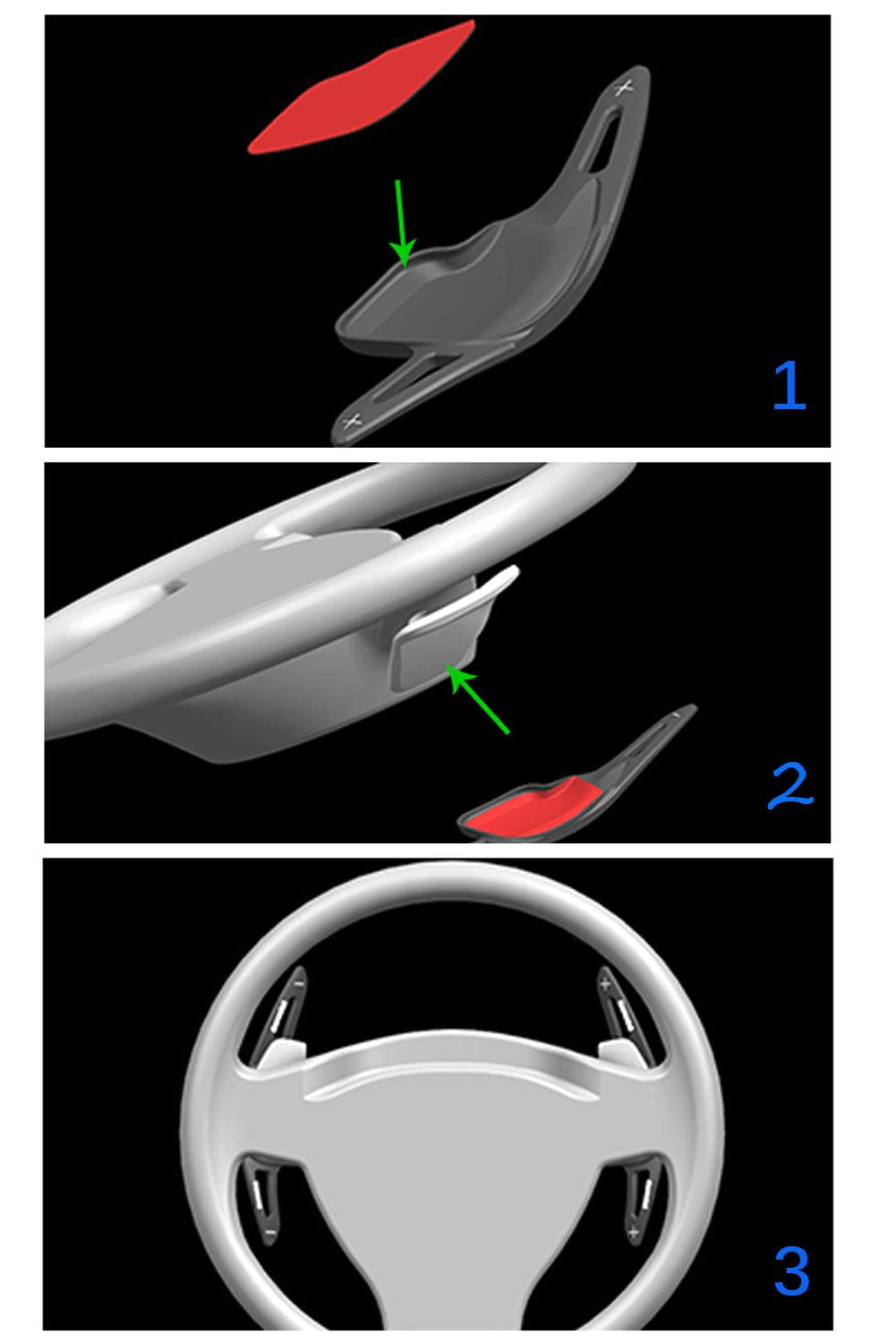 1

2

3