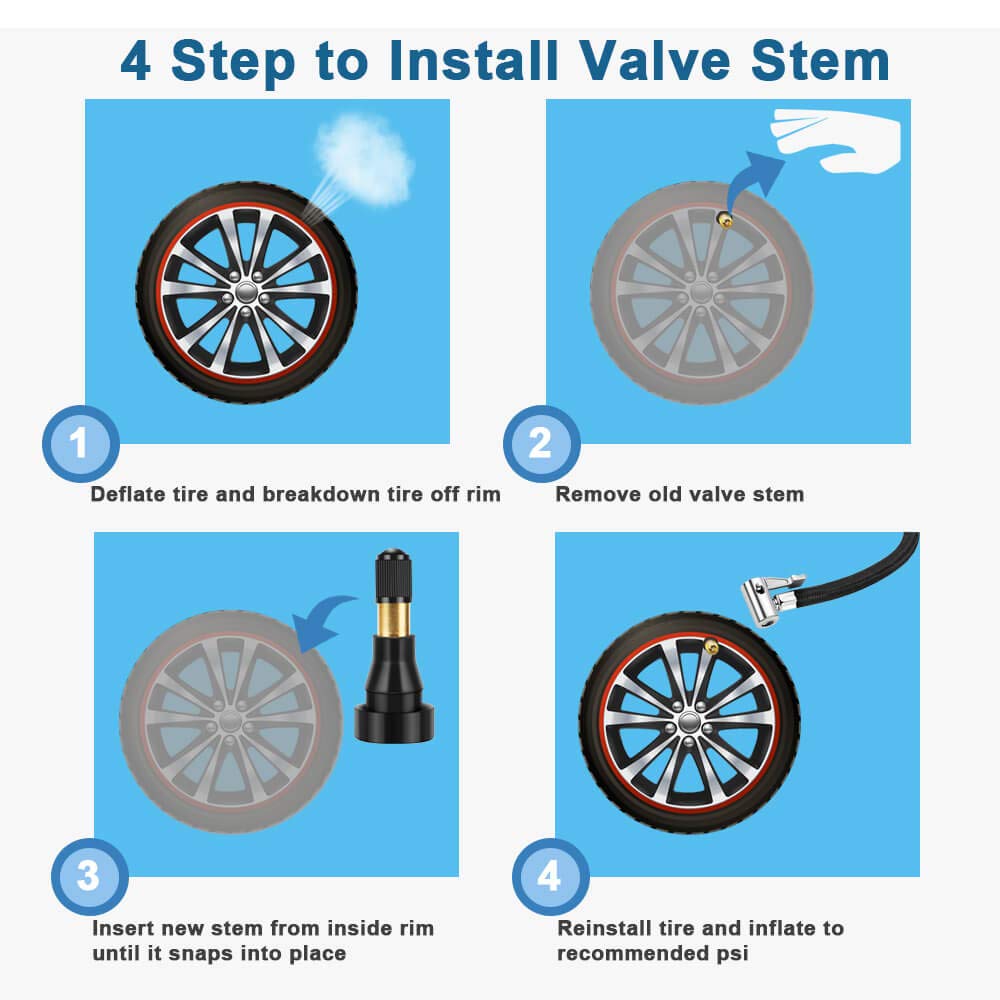 4 Step to Install Valve Stem

1

Deflate tire and breakdown tire off rim

2

Remove old valve stem

3

Insert new stem from inside rim until it snaps into place

4

Reinstall tire and inflate to recommended psi