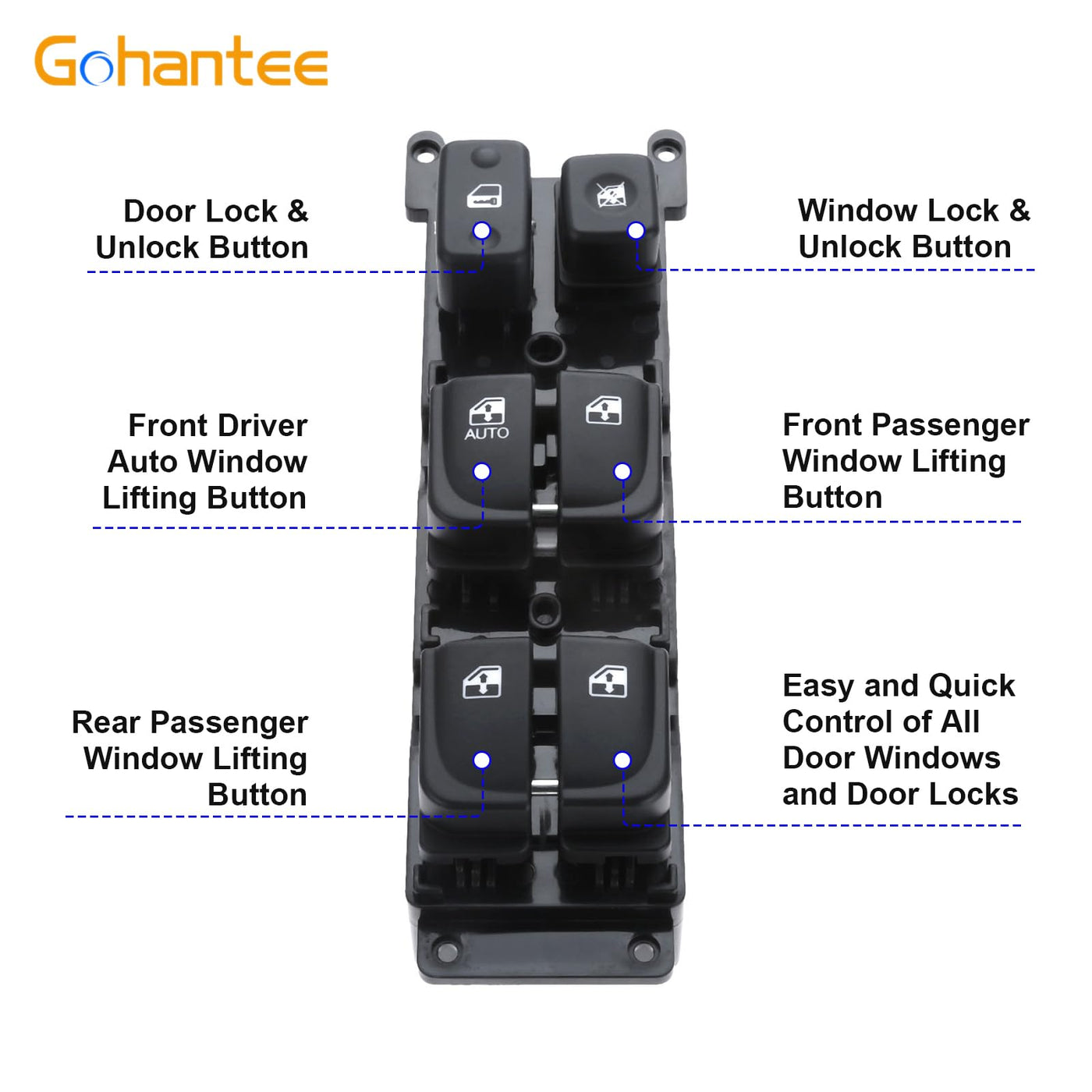 Gohantee

Door Lock & Unlock Button

Window Lock & Unlock Button

AUTO

Front Driver Auto Window Lifting Button

Front Passenger Window Lifting Button

Rear Passenger Window Lifting Button

Easy and Quick Control of All Door Windows and Door Locks