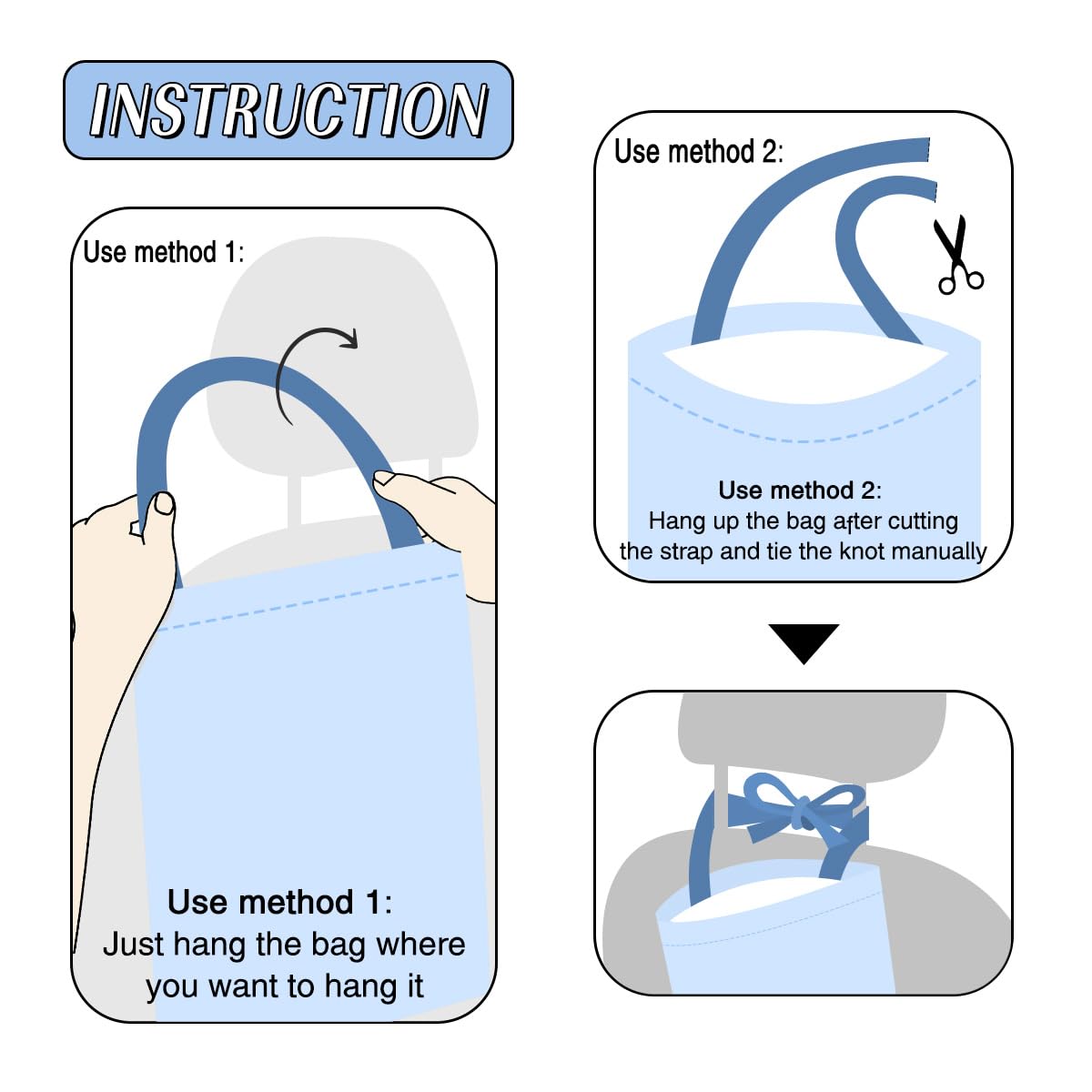 INSTRUCTION

Use method 1:

Use method 1:
Just hang the bag where you want to hang it

Use method 2:

Use method 2:
Hang up the bag after cutting the strap and tie the knot manually