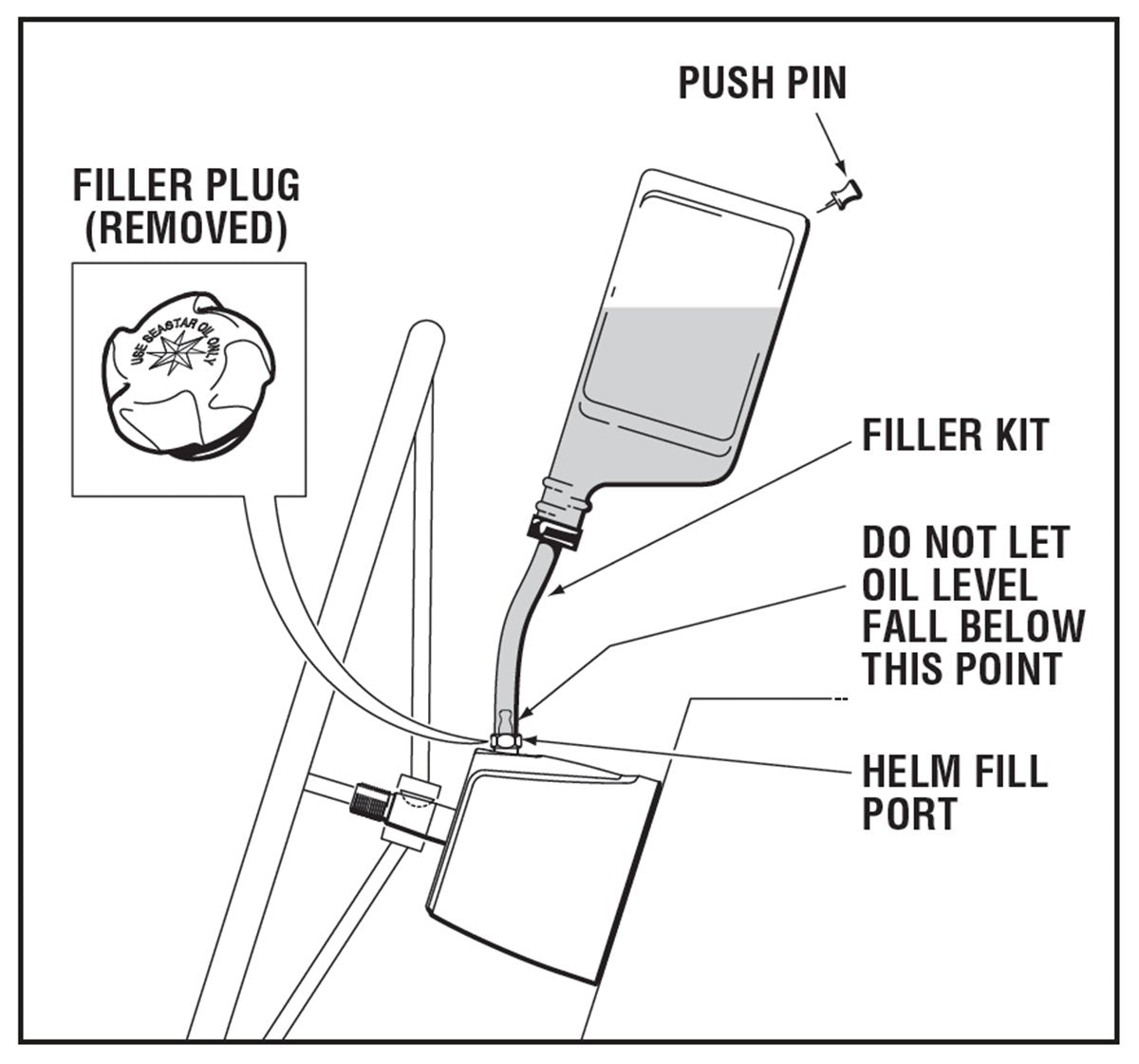 PUSH PIN

FILLER PLUG (REMOVED)

USE SEASTAR OIL ONLY

FILLER KIT

DO NOT LET OIL LEVEL FALL BELOW THIS POINT

HELM FILL PORT