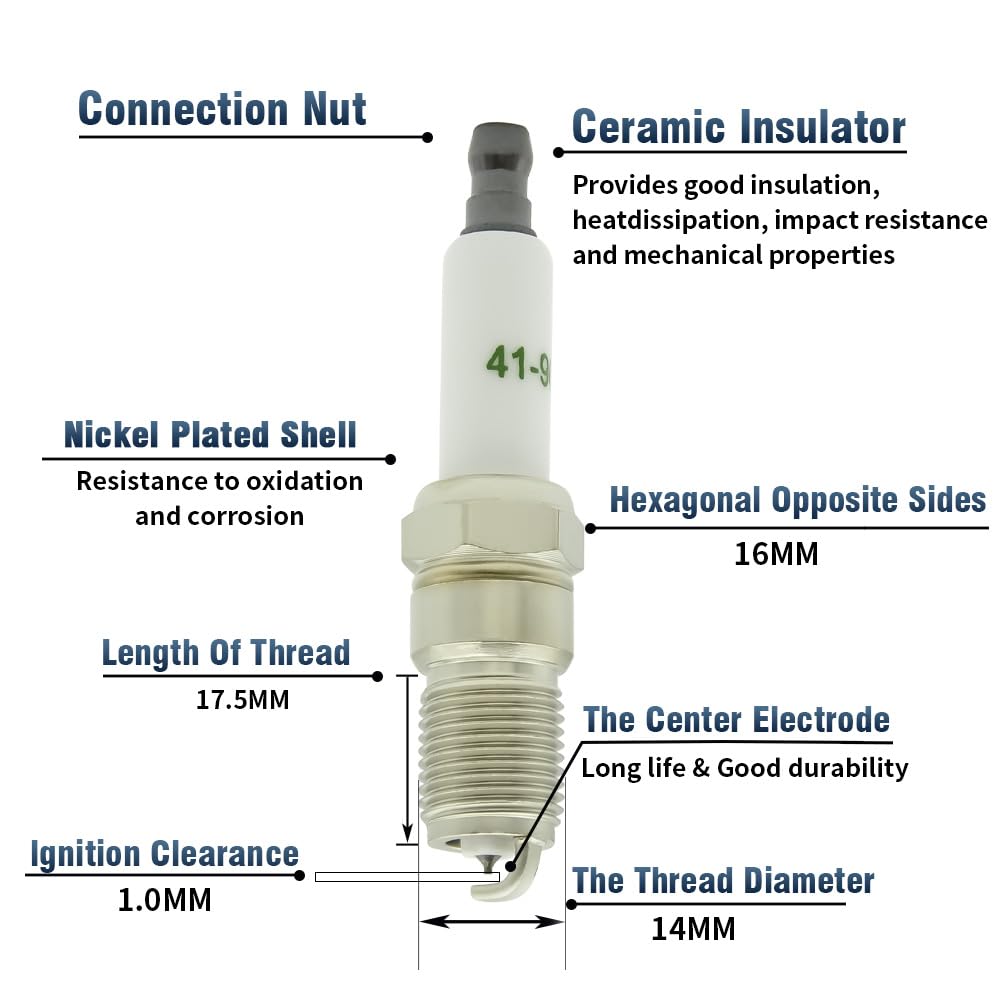 Connection Nut

Ceramic Insulator

Provides good insulation, heatdissipation, impact resistance and mechanical properties

41-9

Nickel Plated Shell

Resistance to oxidation and corrosion

Hexagonal Opposite Sides

16MM

Length Of Thread

17.5MM

The Center Electrode

Long life & Good durability

Ignition Clearance

1.0MM

The Thread Diameter

14MM