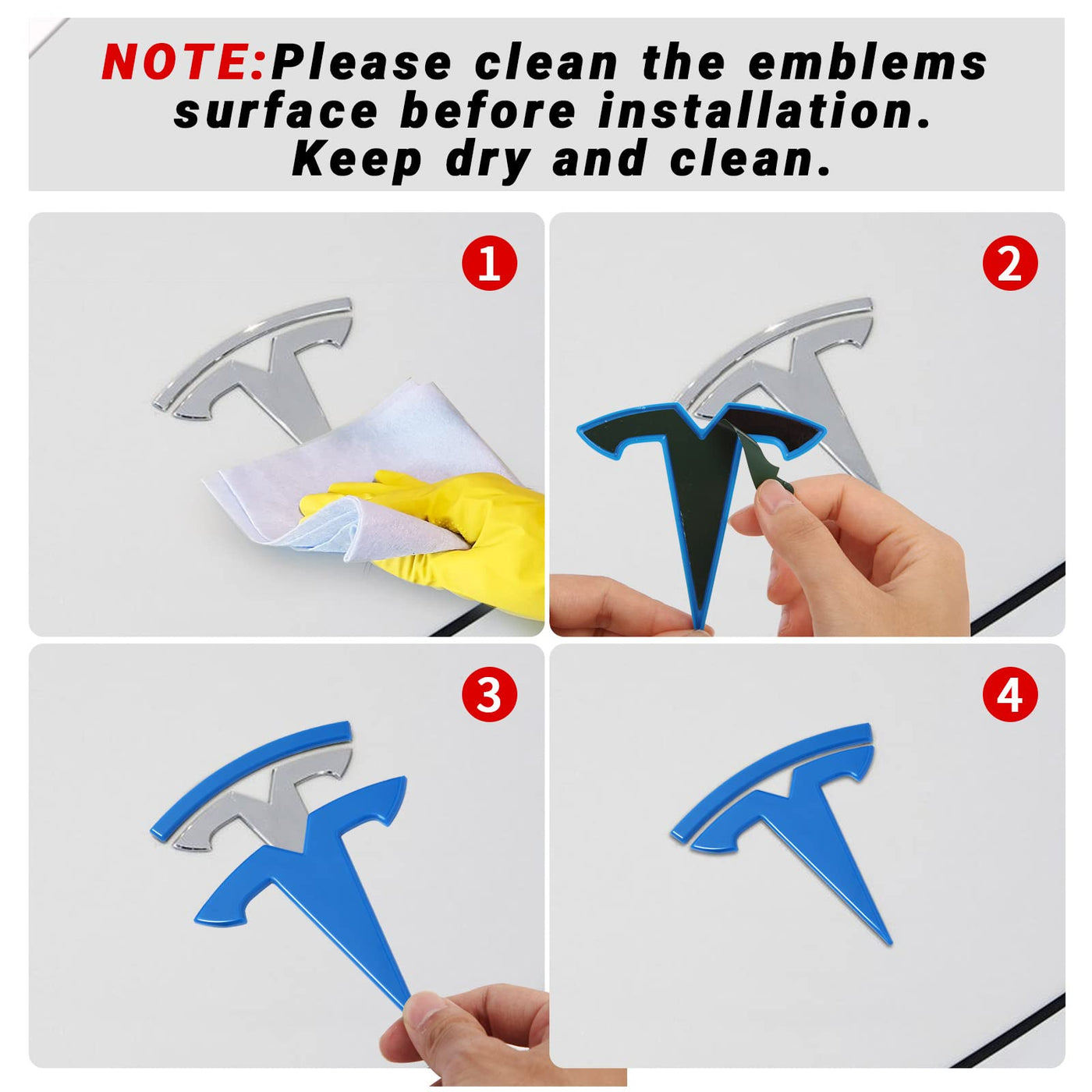 NOTE:Please clean the emblems surface before installation. Keep dry and clean.

1

2

3

4