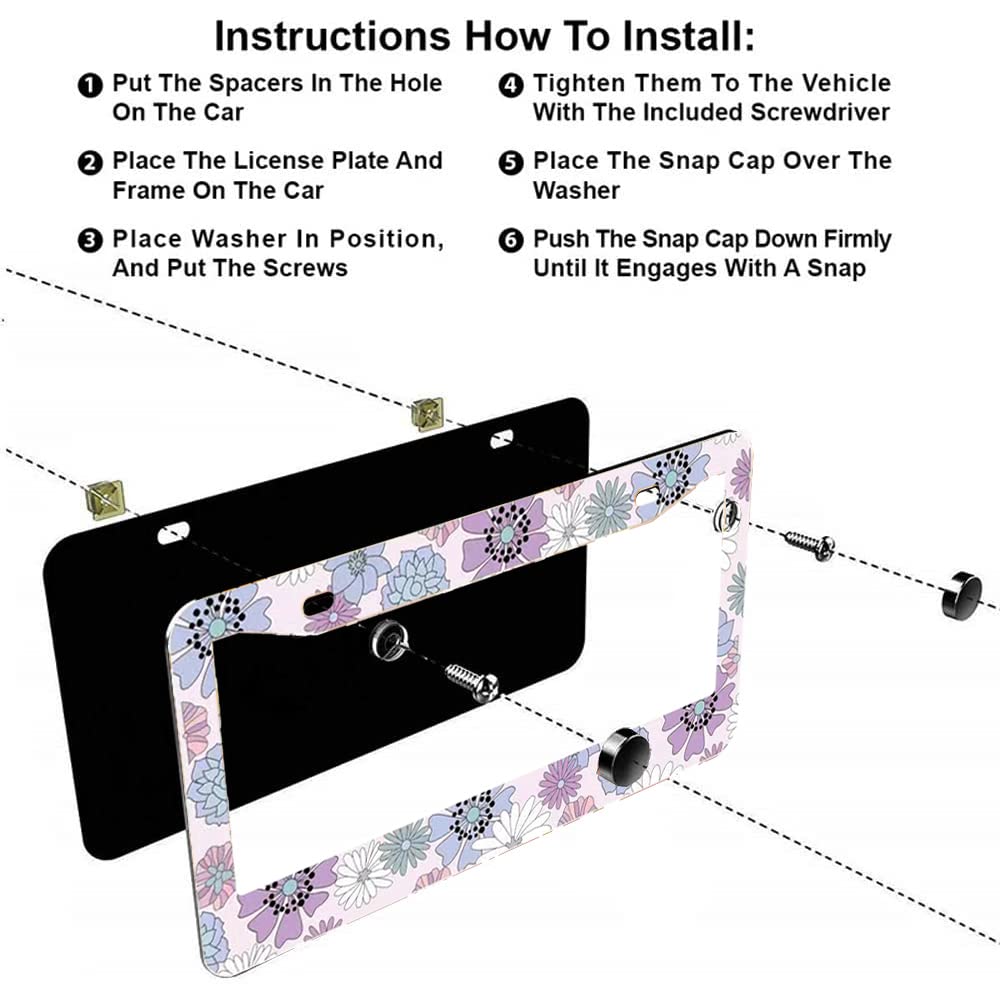 Instructions How To Install:

❶ Put The Spacers In The Hole On The Car

❷ Place The License Plate And Frame On The Car

❸ Place Washer In Position, And Put The Screws

❹ Tighten Them To The Vehicle With The Included Screwdriver

❺ Place The Snap Cap Over The Washer

❻ Push The Snap Cap Down Firmly Until It Engages With A Snap