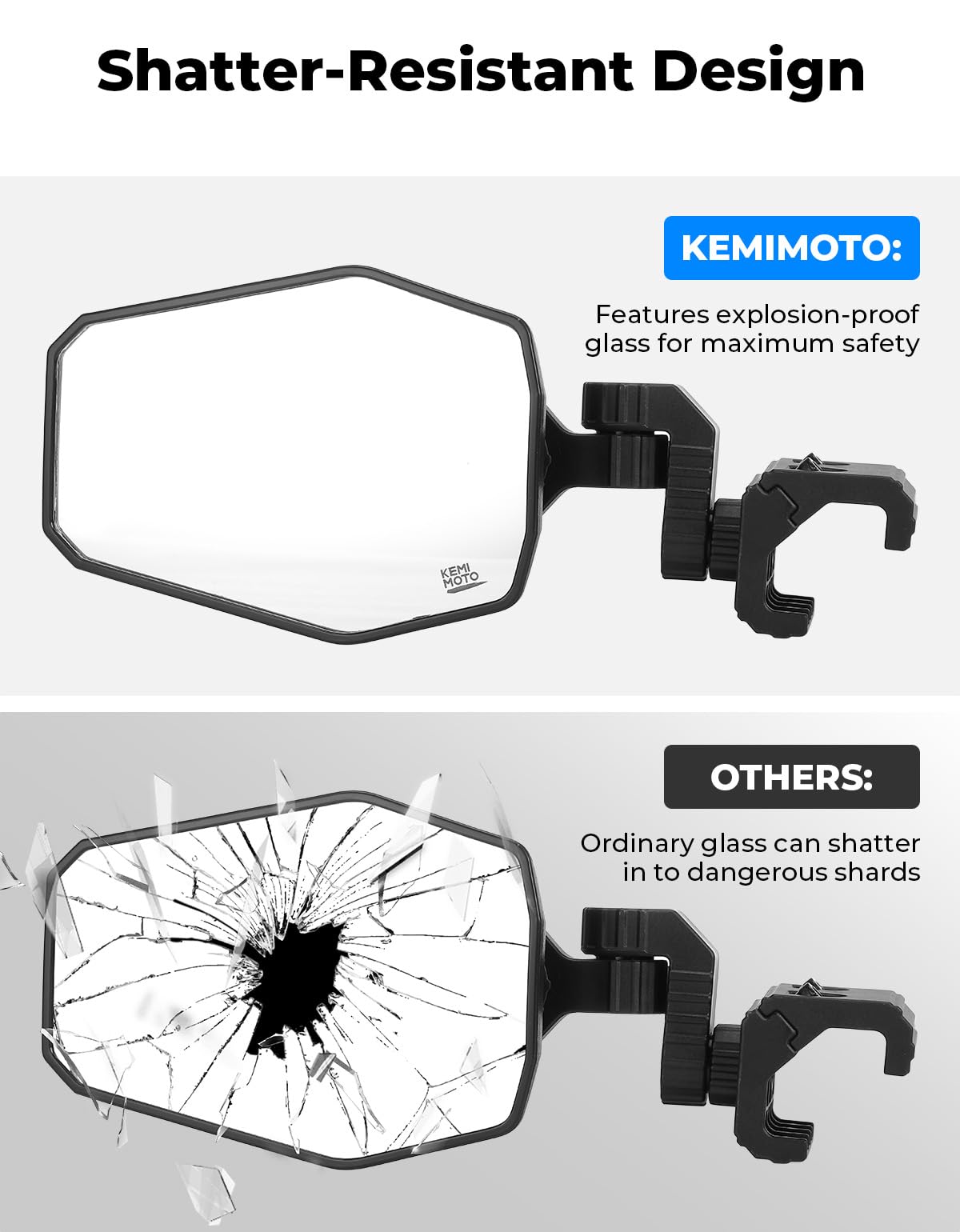 Shatter-Resistant Design

KEMIMOTO:

Features explosion-proof glass for maximum safety

KEMI MOTO

OTHERS:

Ordinary glass can shatter in to dangerous shards