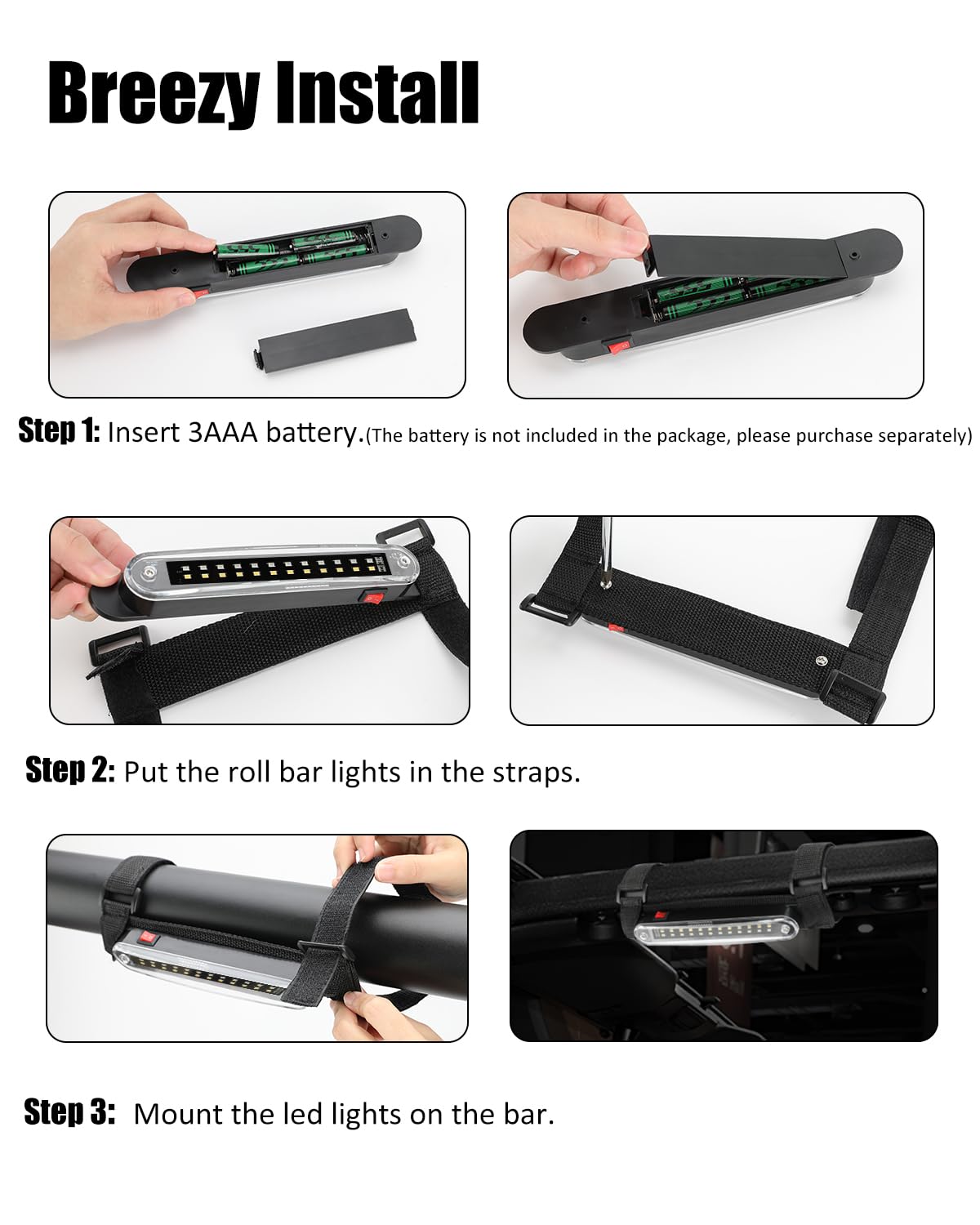 Breezy Install

Step 1: Insert 3AAA battery.(The battery is not included in the package, please purchase separately)

Step 2: Put the roll bar lights in the straps.

Step 3: Mount the led lights on the bar.