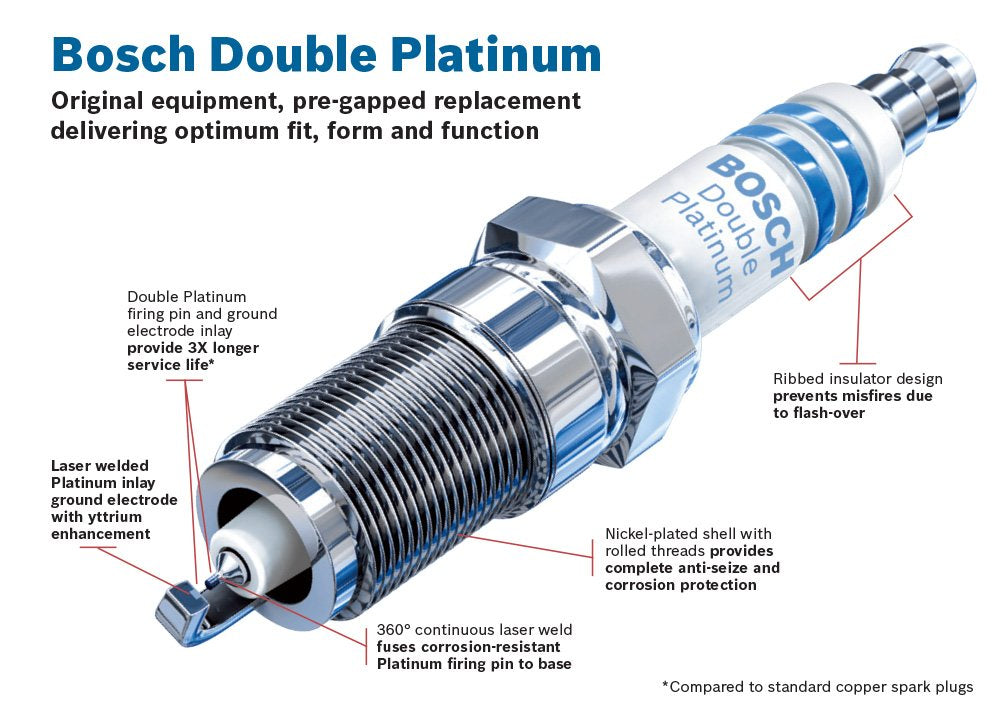 Bosch Double Platinum

Original equipment, pre-gapped replacement delivering optimum fit, form and function

BOSCH Double Platinum

Double Platinum firing pin and ground electrode inlay provide 3X longer service life*

Ribbed insulator design prevents misfires due to flash-over

Laser welded Platinum inlay ground electrode with yttrium enhancement

Nickel-plated shell with rolled threads provides complete anti-seize and corrosion protection

360° continuous laser weld fuses corrosion-resistant Platinum firing pin to base

*Compared to standard copper spark plugs