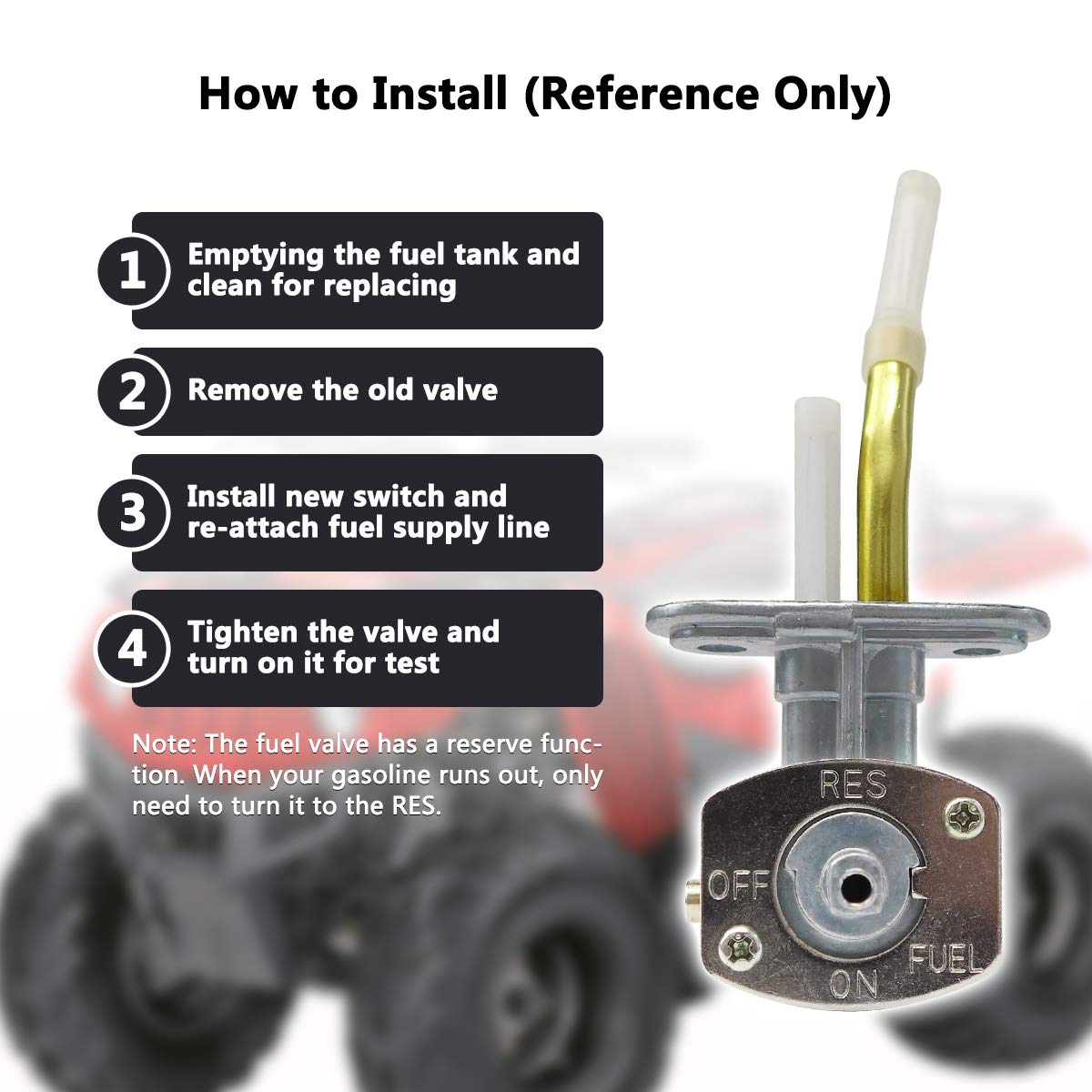 How to Install (Reference Only)

1 Emptying the fuel tank and clean for replacing

2 Remove the old valve

3 Install new switch and re-attach fuel supply line

4 Tighten the valve and turn on it for test

Note: The fuel valve has a reserve function. When your gasoline runs out, only need to turn it to the RES.

RES

OFF

ON

FUEL