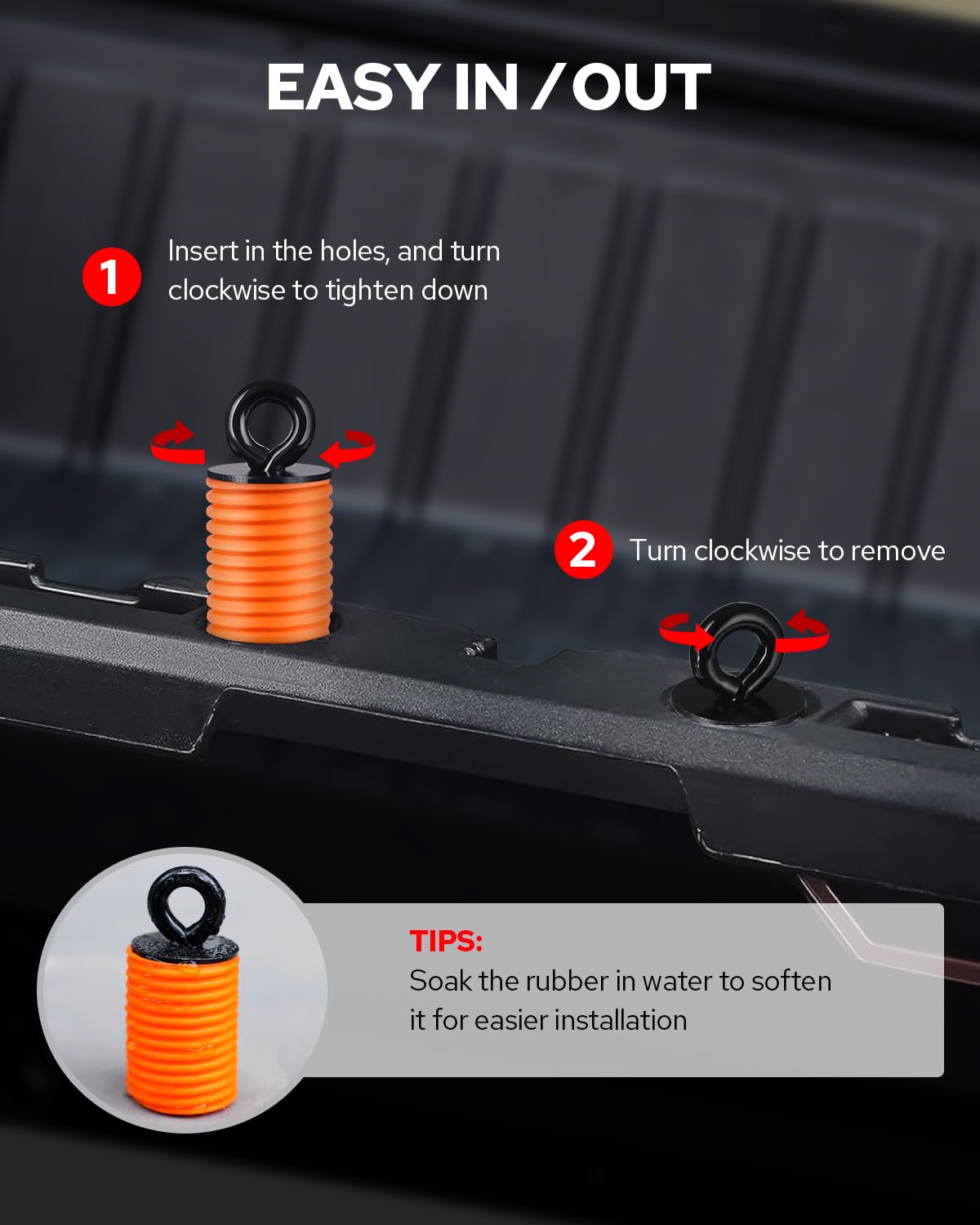 EASY IN / OUT

1 Insert in the holes, and turn clockwise to tighten down

2 Turn clockwise to remove

TIPS:
Soak the rubber in water to soften it for easier installation