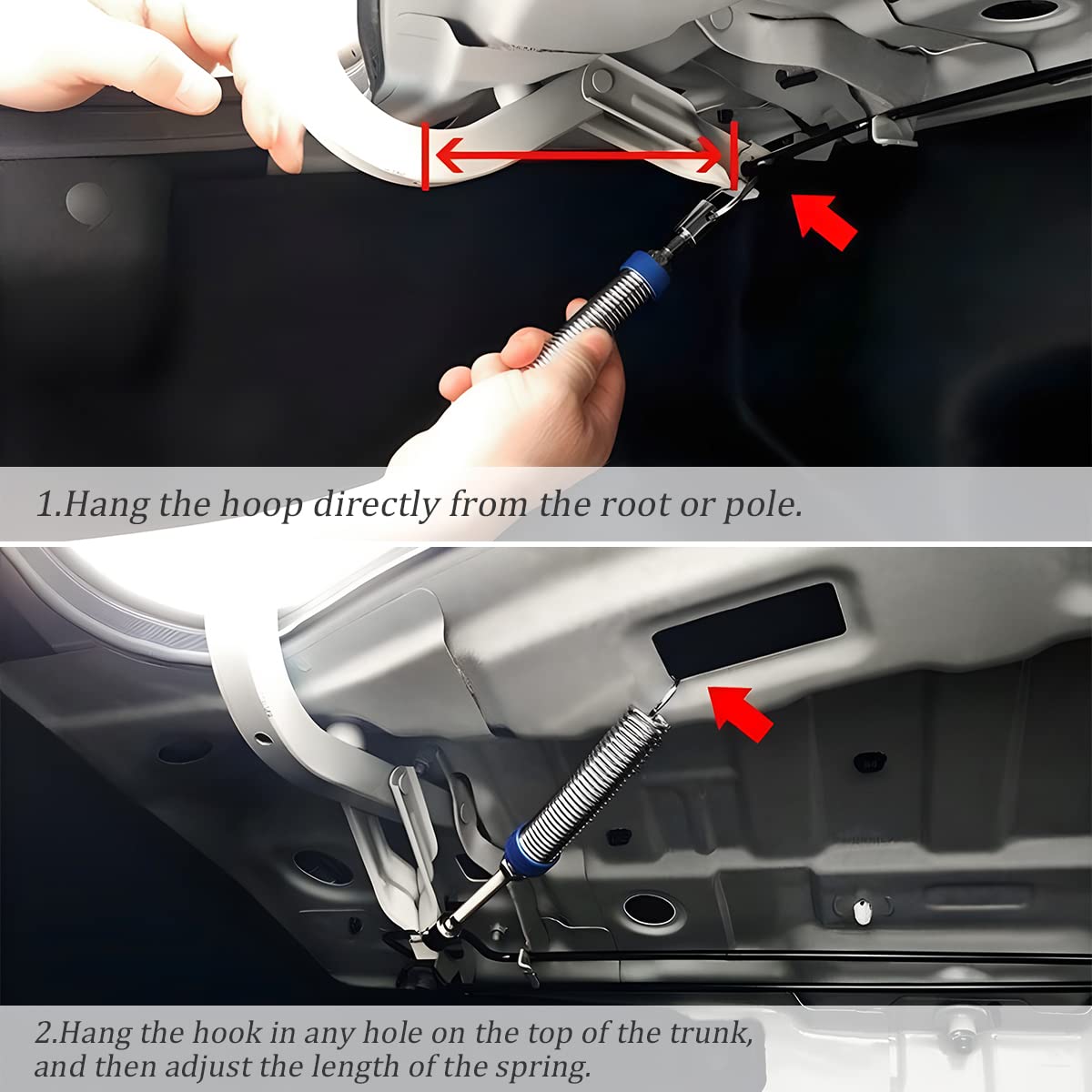 1.Hang the hoop directly from the root or pole.

2.Hang the hook in any hole on the top of the trunk, and then adjust the length of the spring.