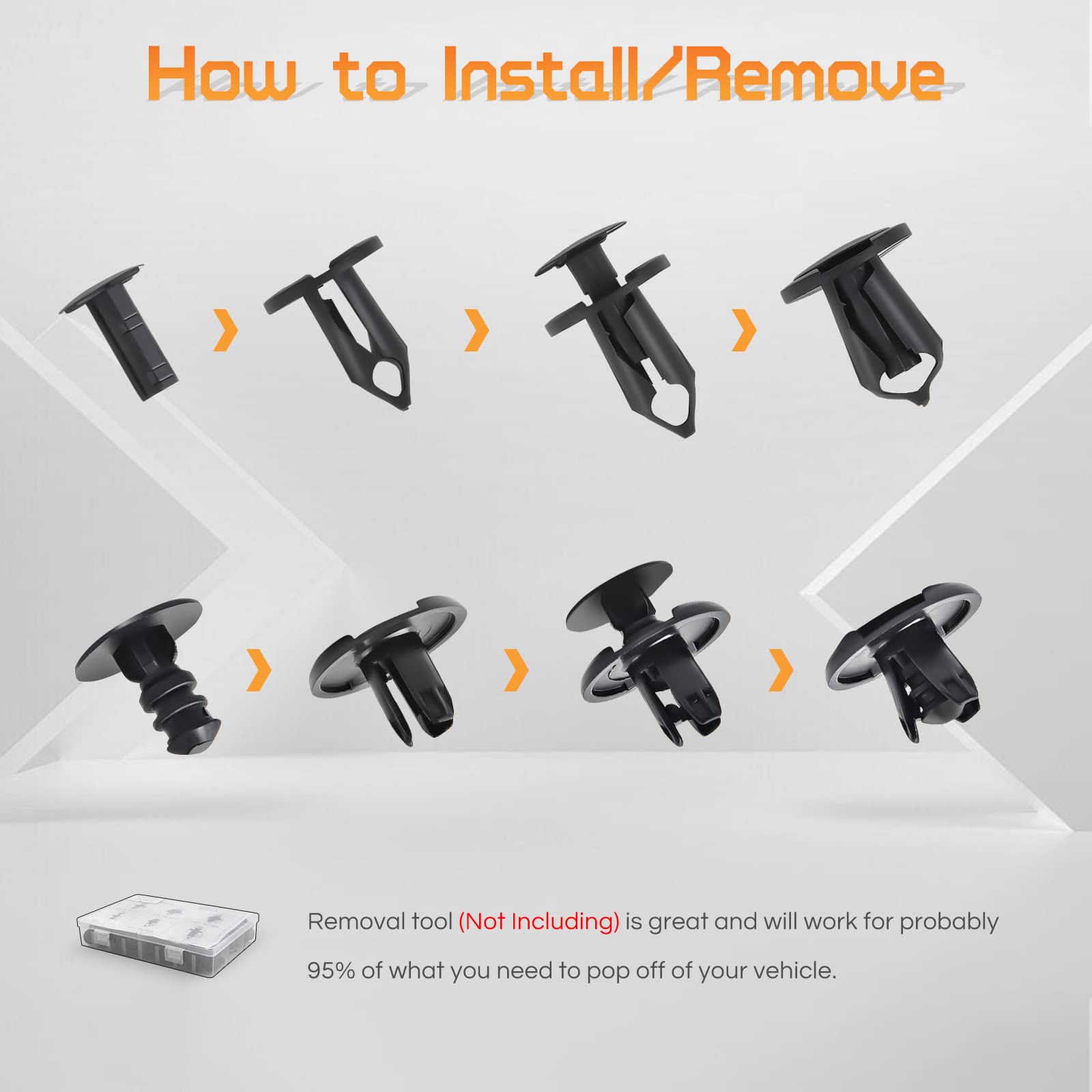 How to Install/Remove

Removal tool (Not Including) is great and will work for probably 95% of what you need to pop off of your vehicle.