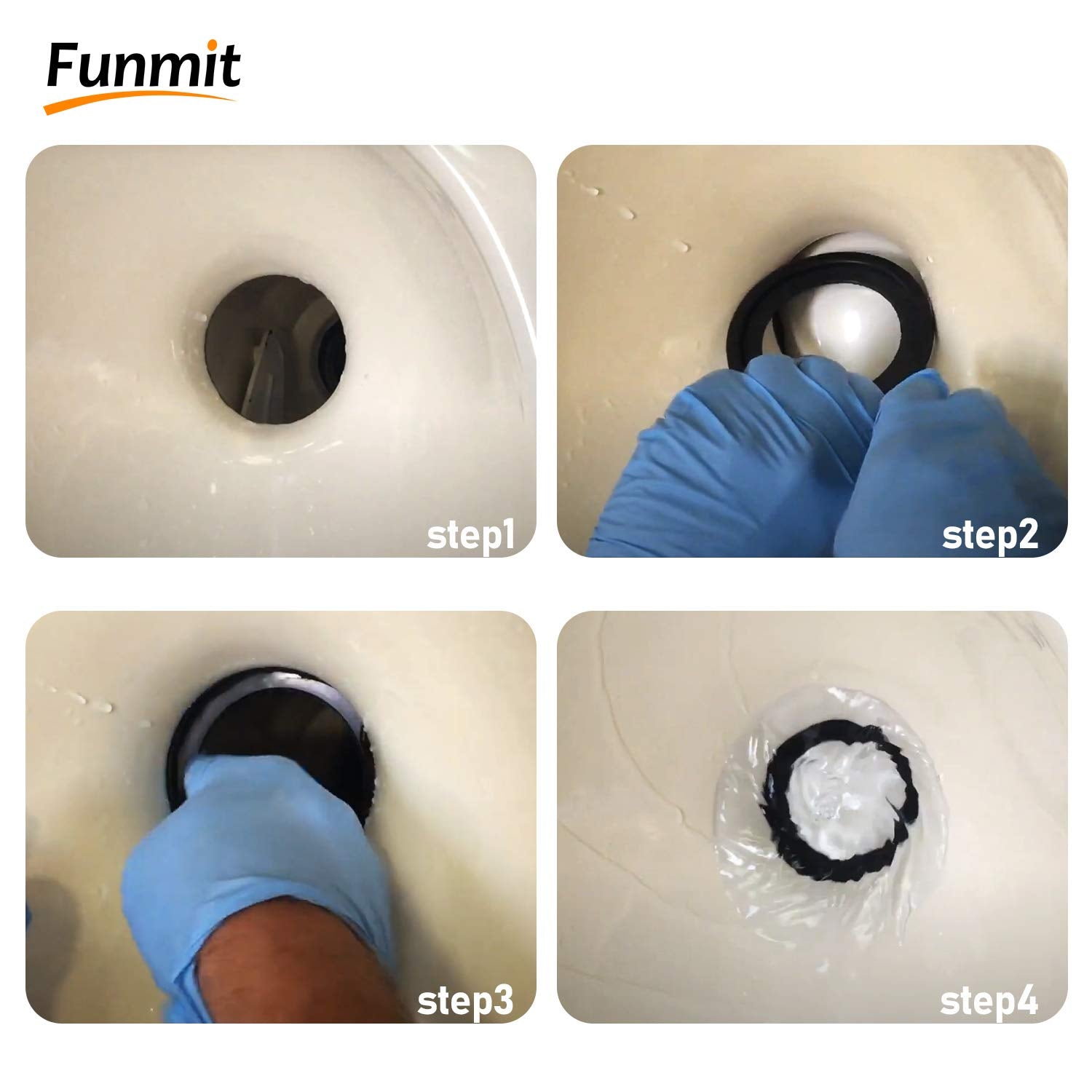 Funmit

step1

step2

step3

step4