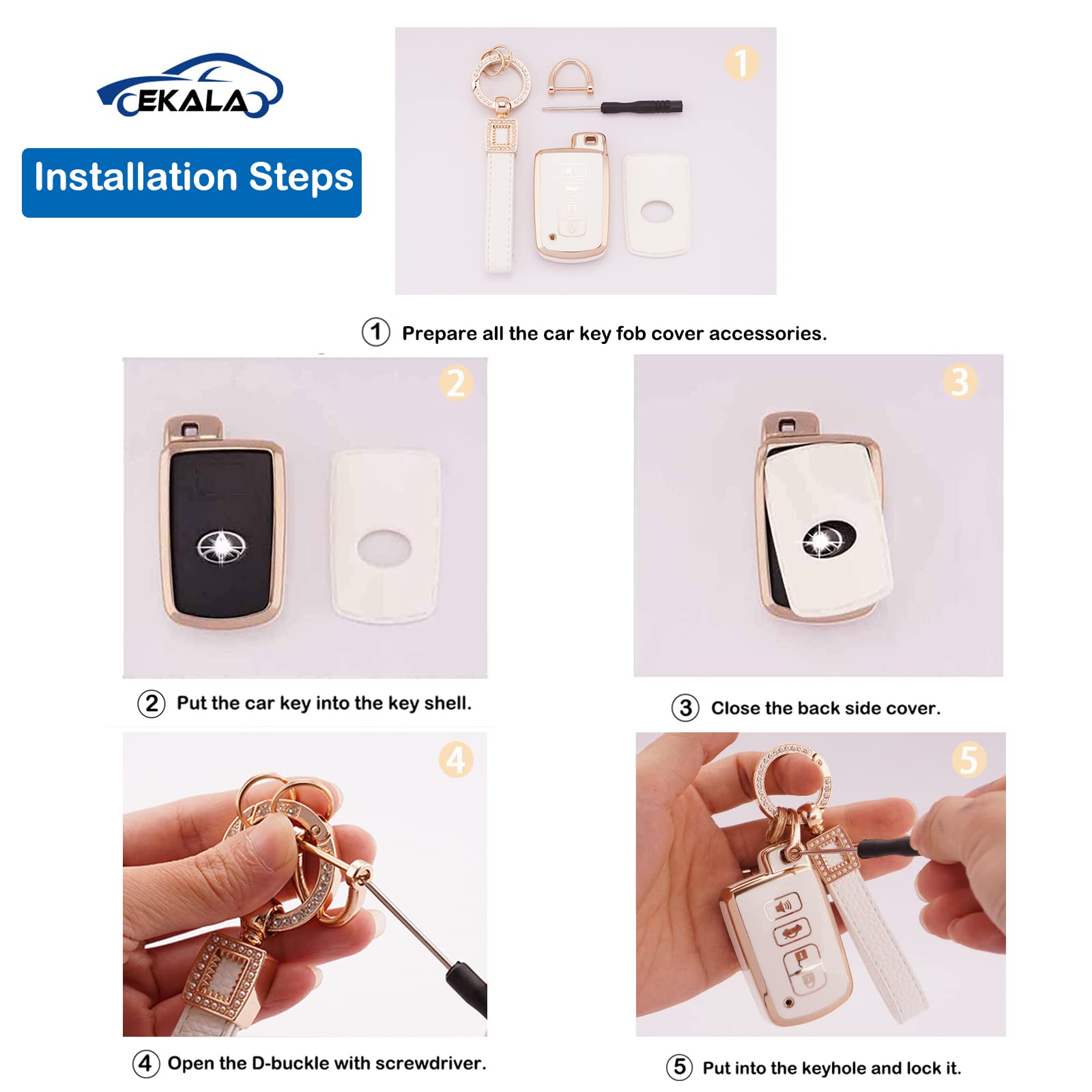 EKALA

Installation Steps

1

① Prepare all the car key fob cover accessories.

2

② Put the car key into the key shell.

3

③ Close the back side cover.

4

④ Open the D-buckle with screwdriver.

5

⑤ Put into the keyhole and lock it.