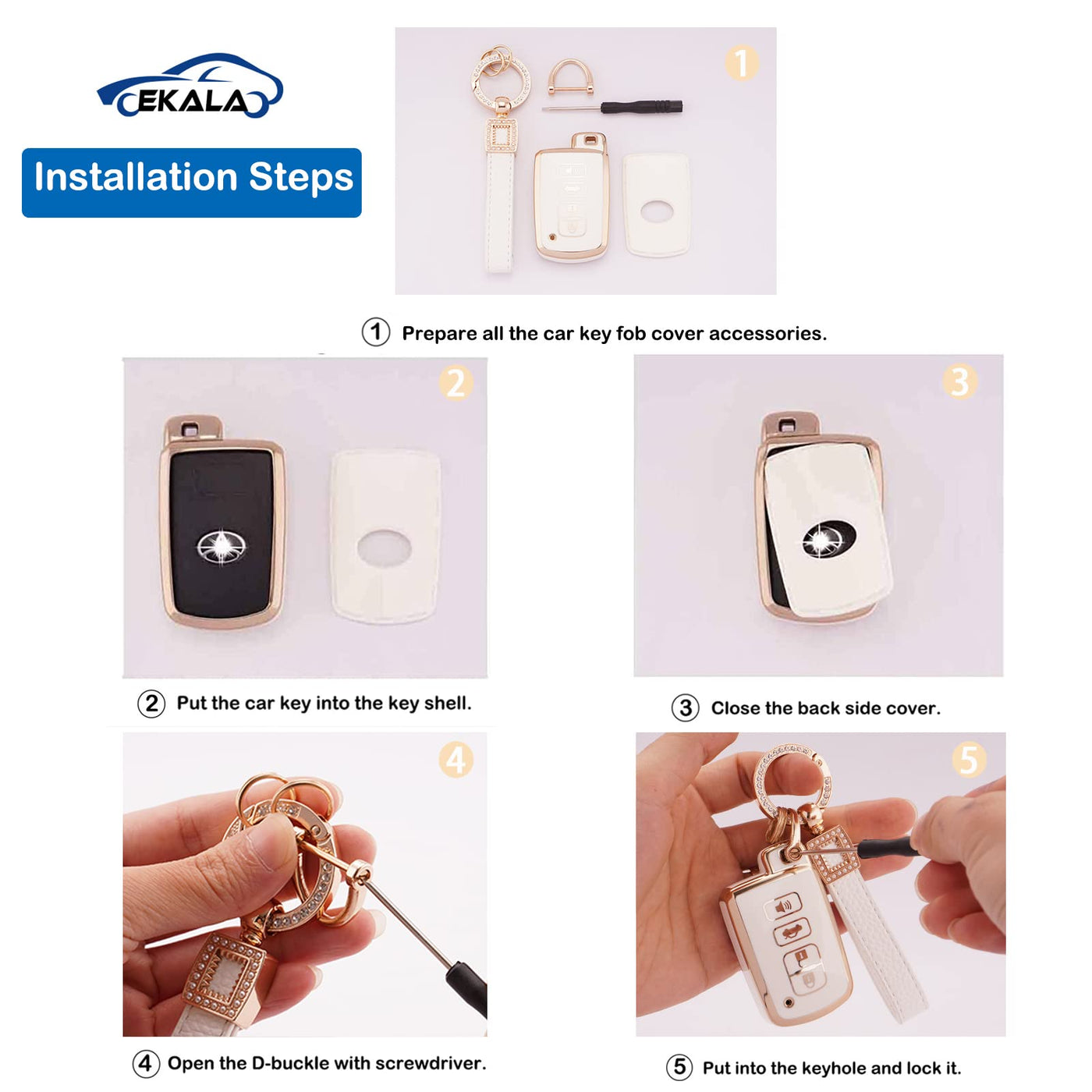 EKALA

Installation Steps

1

① Prepare all the car key fob cover accessories.

2

② Put the car key into the key shell.

3

③ Close the back side cover.

4

④ Open the D-buckle with screwdriver.

5

⑤ Put into the keyhole and lock it.