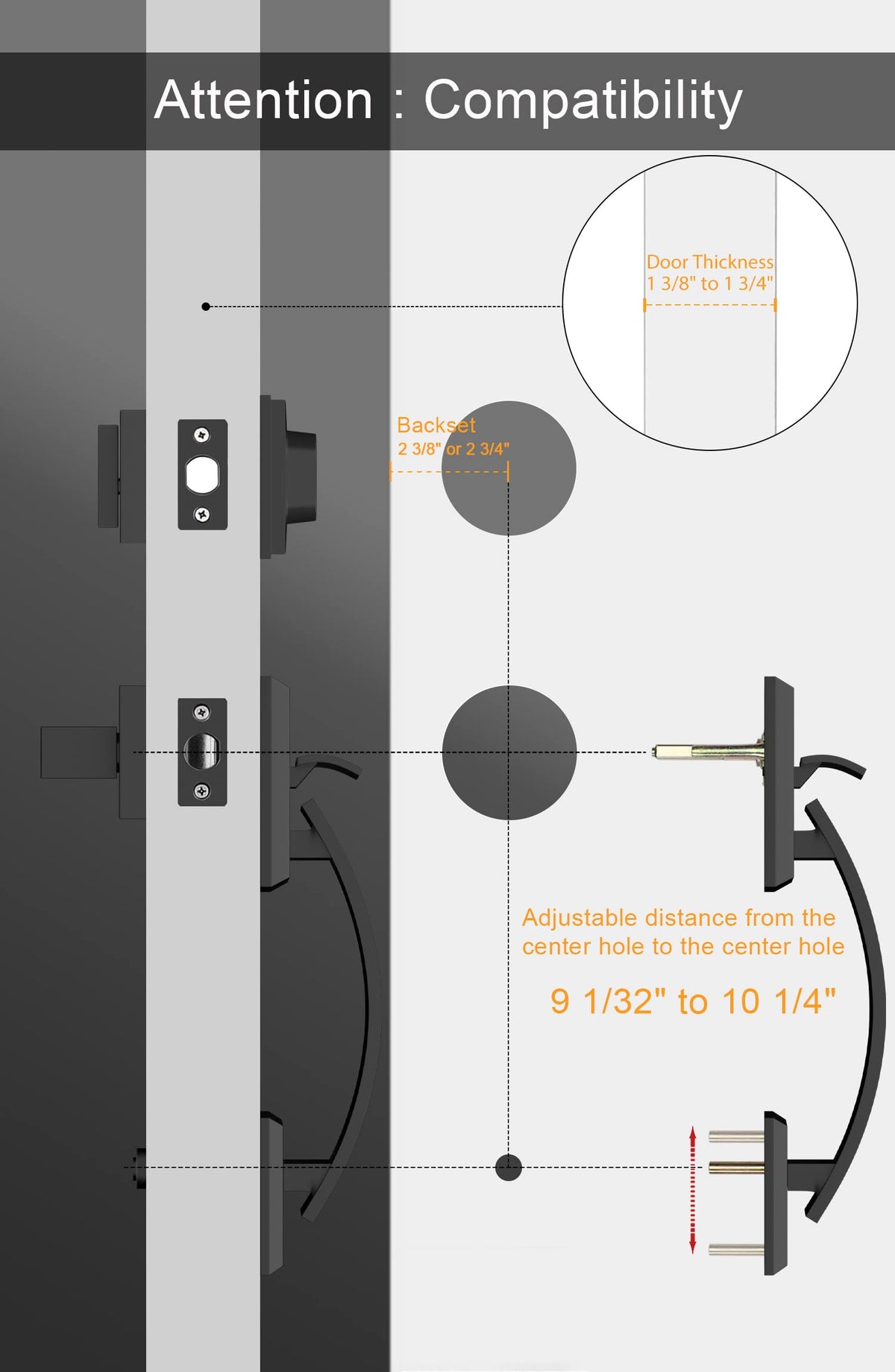 Attention : Compatibility

Door Thickness
1 3/8" to 1 3/4"

Backset
2 3/8" or 2 3/4"

Adjustable distance from the center hole to the center hole

9 1/32" to 10 1/4"