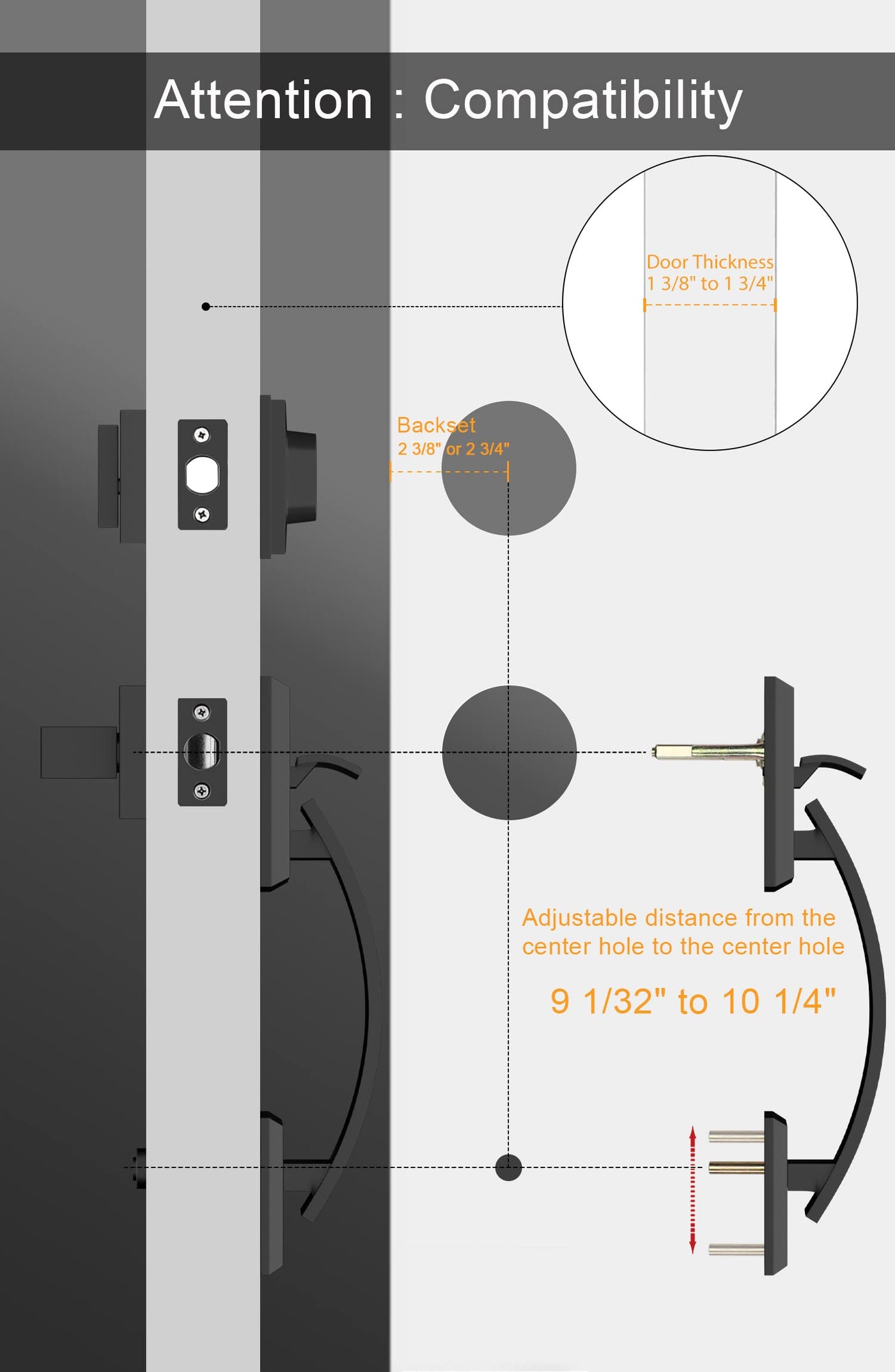 Attention : Compatibility

Door Thickness
1 3/8" to 1 3/4"

Backset
2 3/8" or 2 3/4"

Adjustable distance from the center hole to the center hole

9 1/32" to 10 1/4"